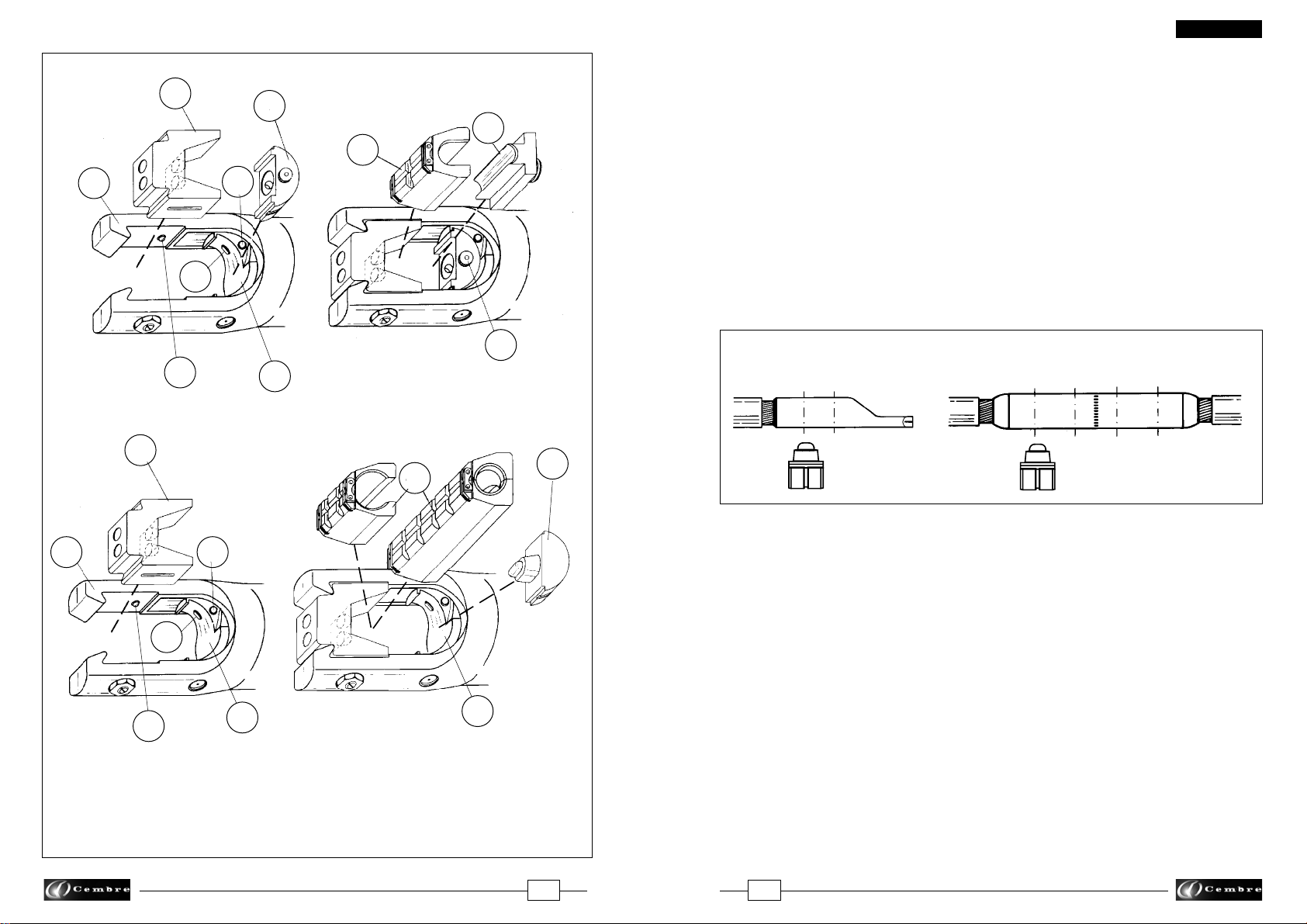 Cembre

Cembre