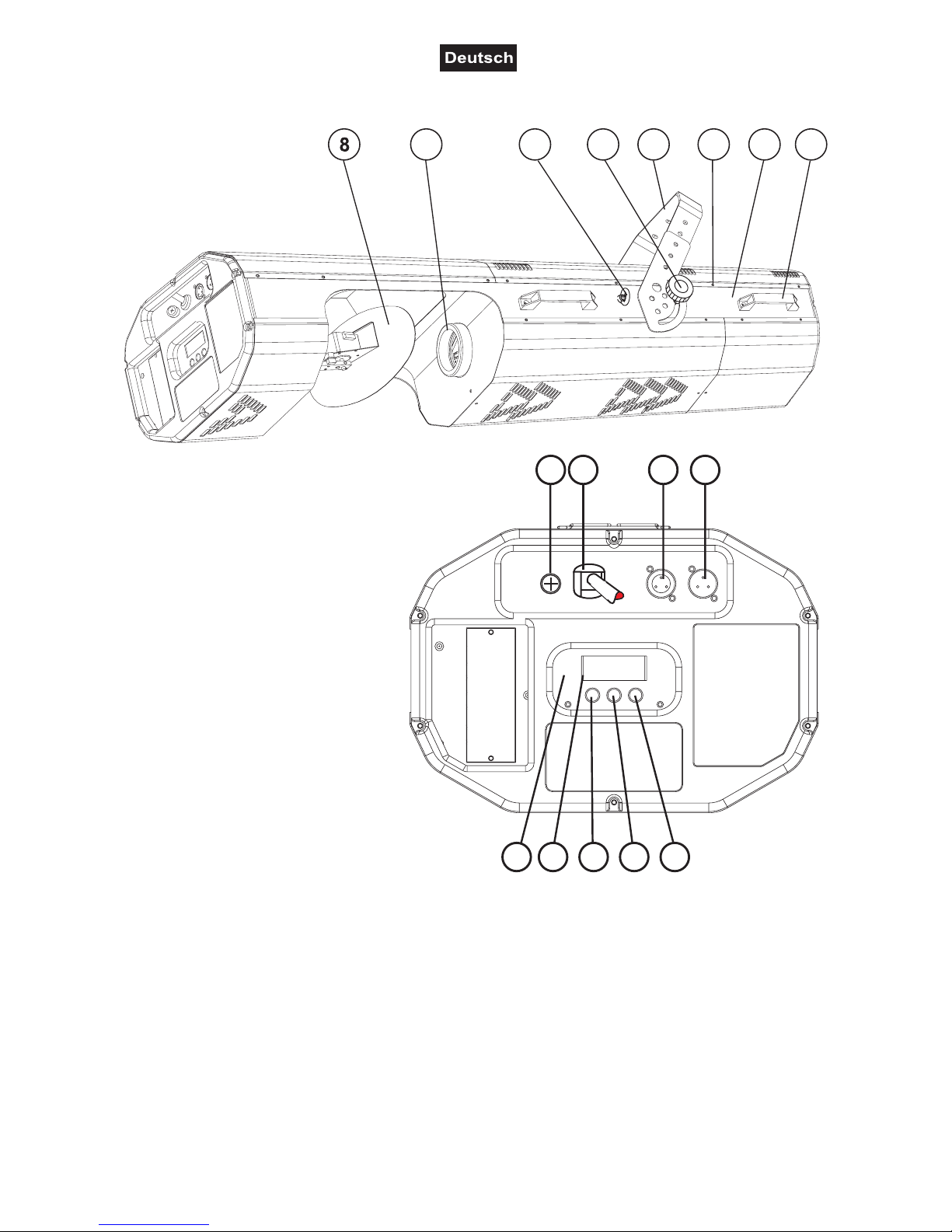 Deutsch

8