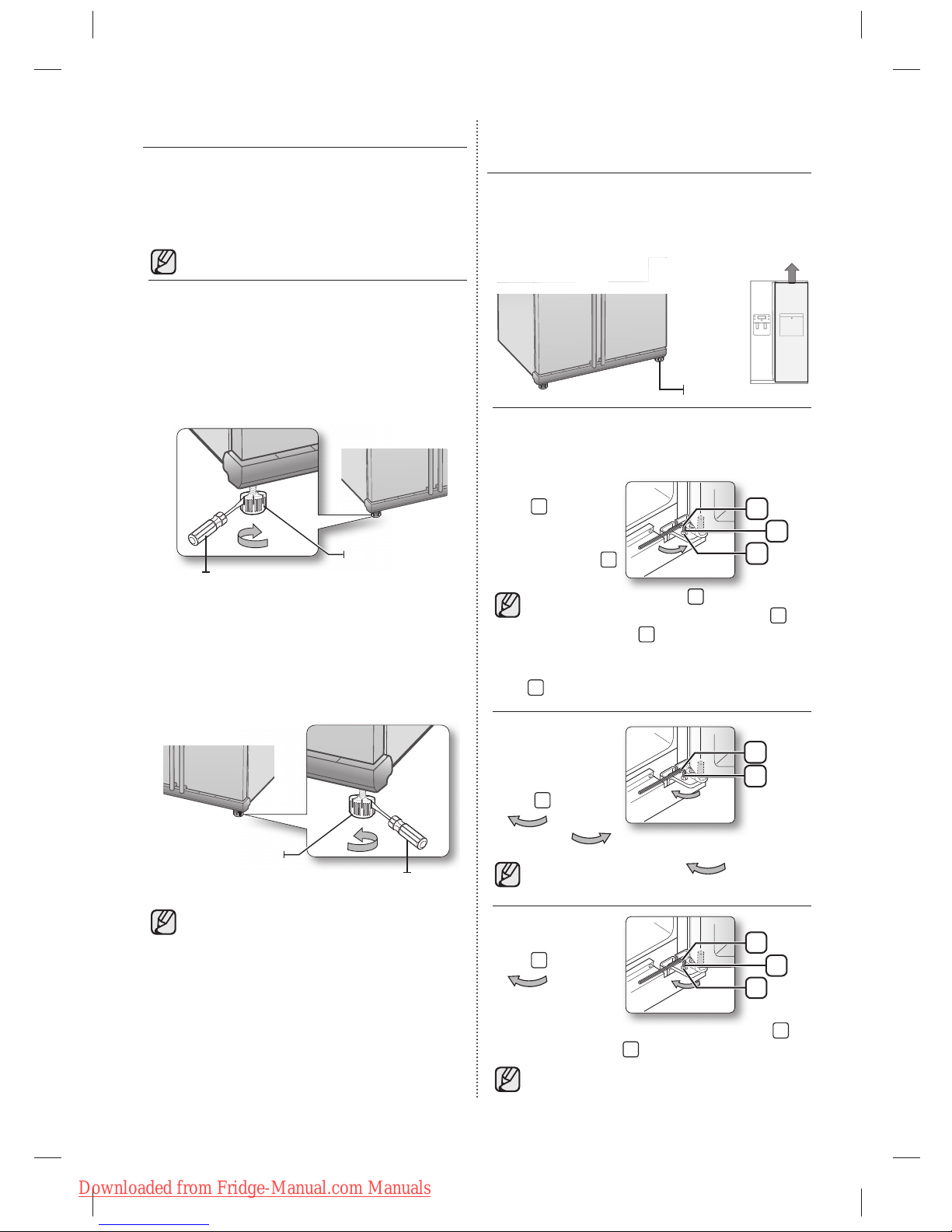 Downloaded from Fridge-Manual.com Manuals