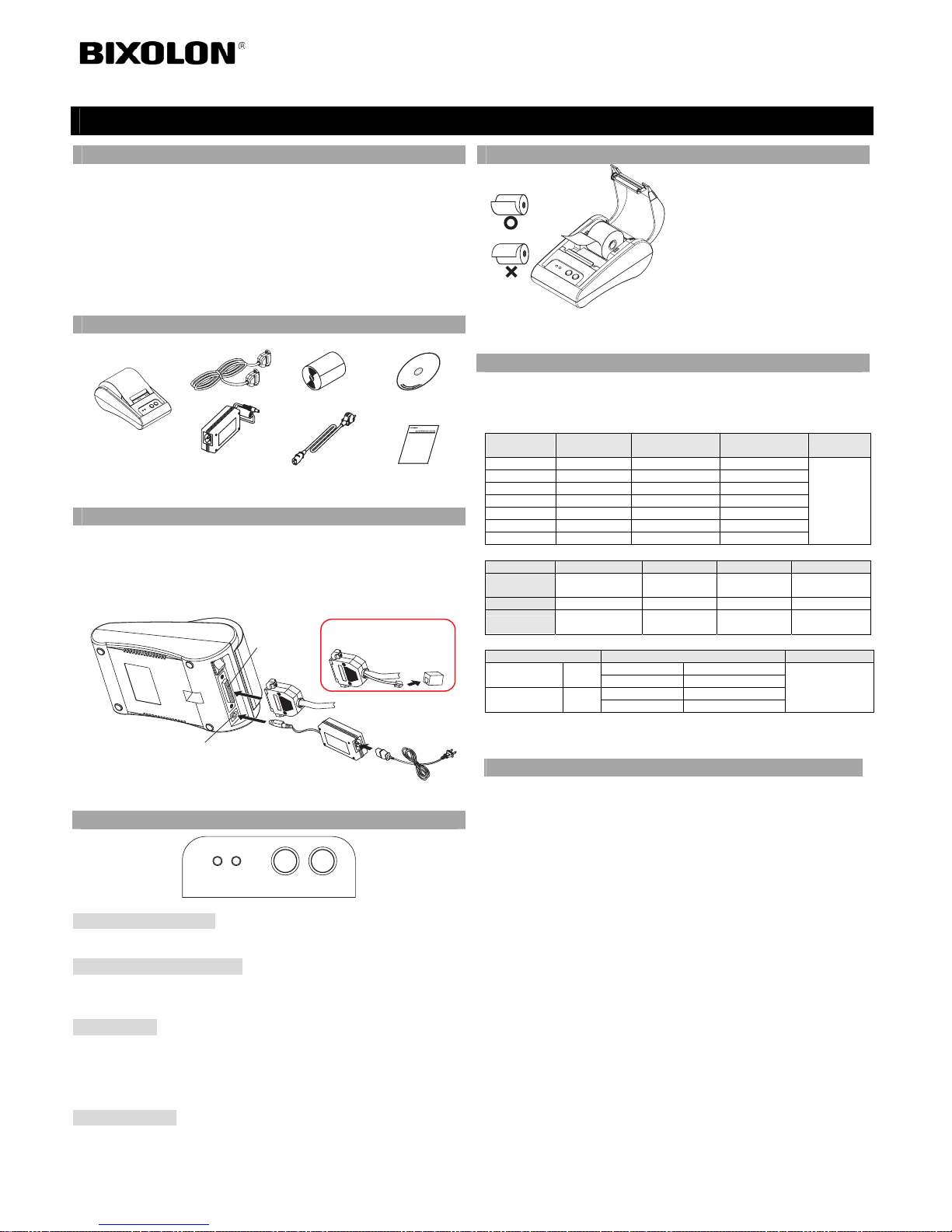 BIXOLON®