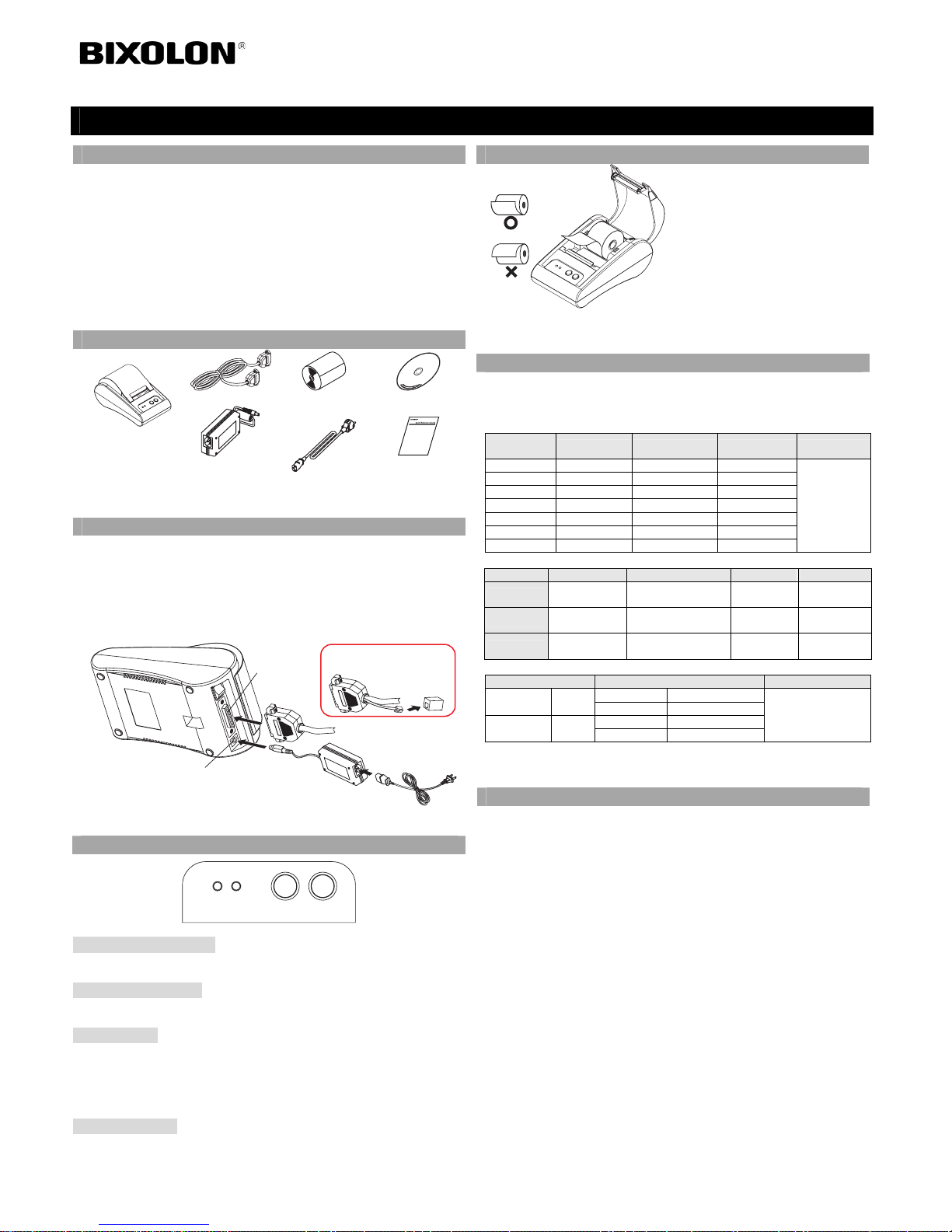 BIXOLON®