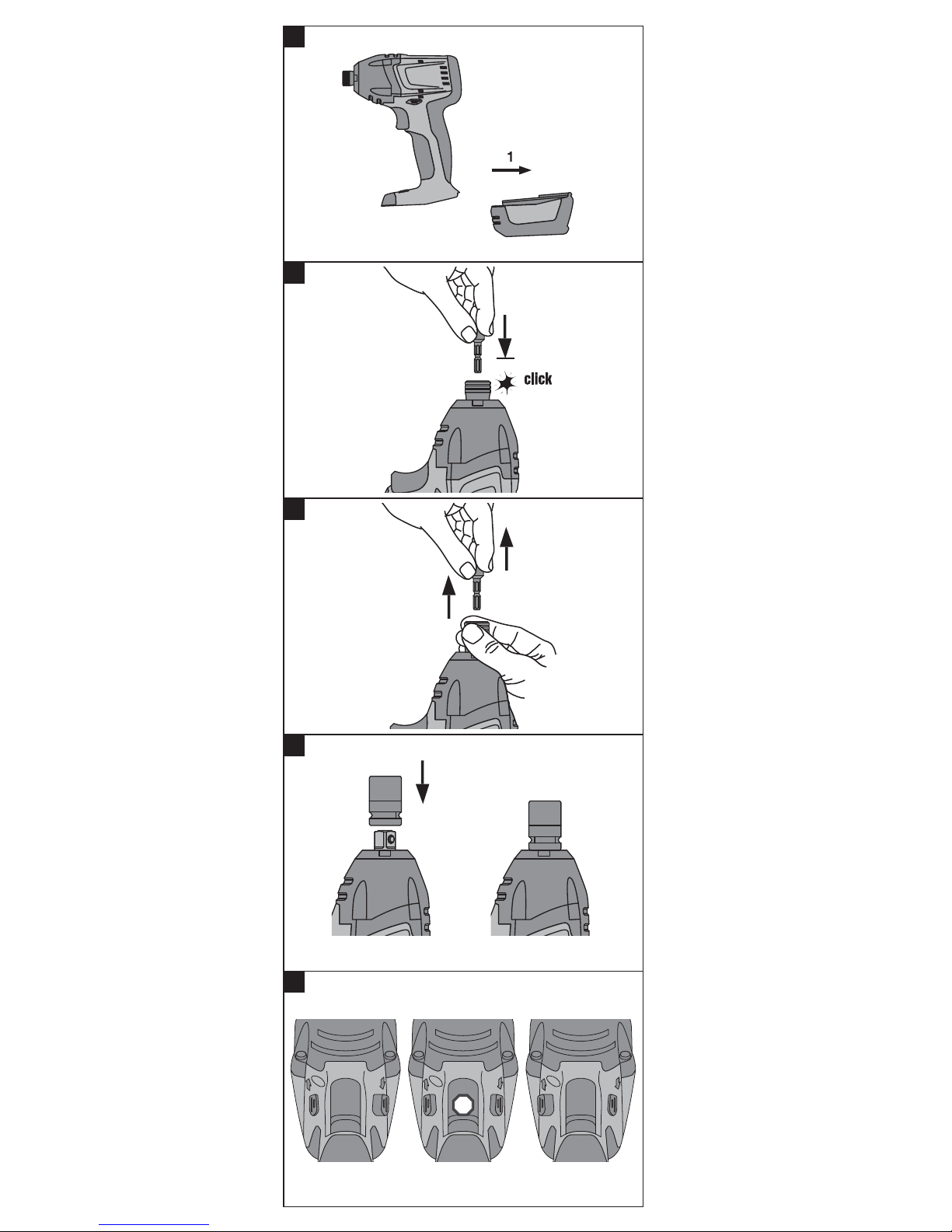 1

click