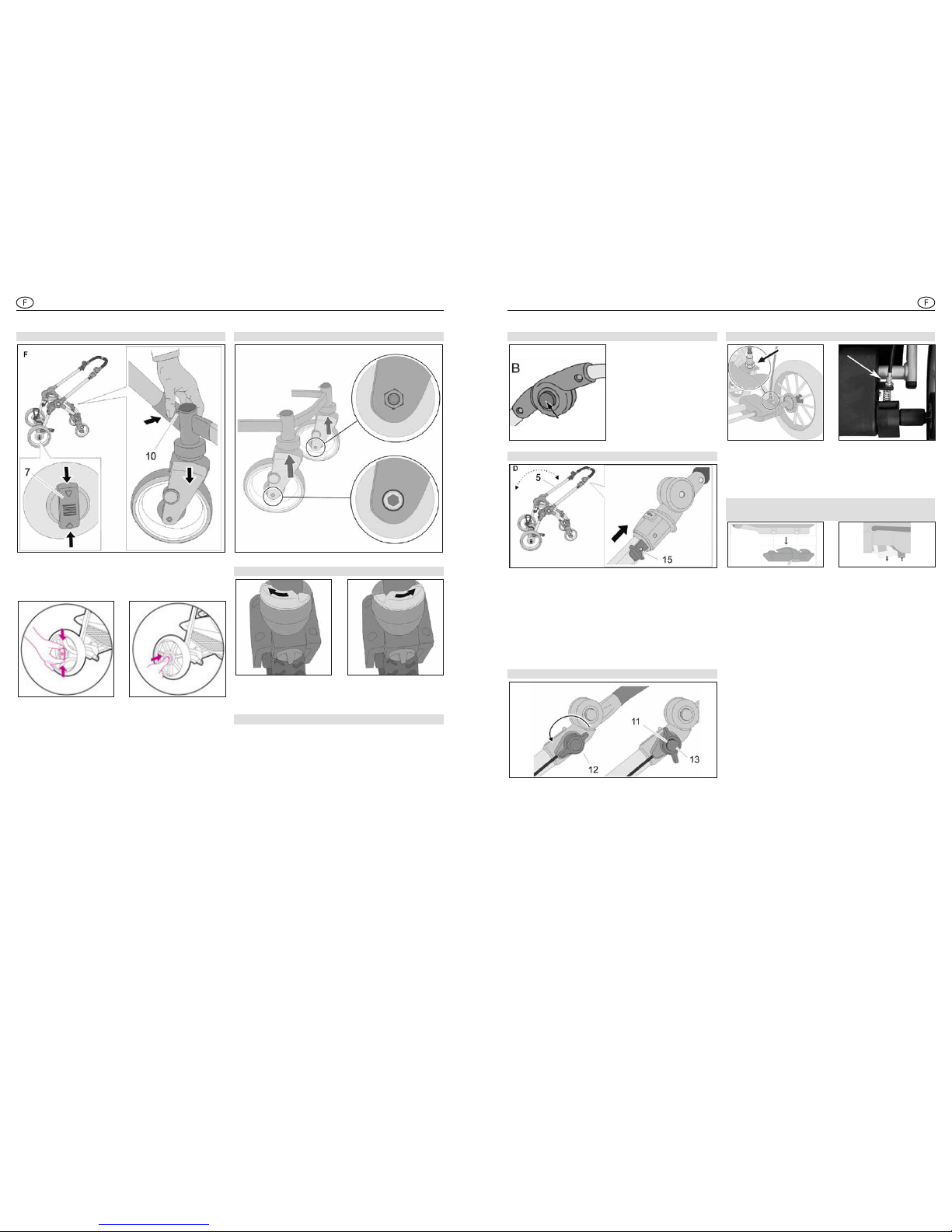 F

F

F

7

10

B

D

5

15

11

12

13