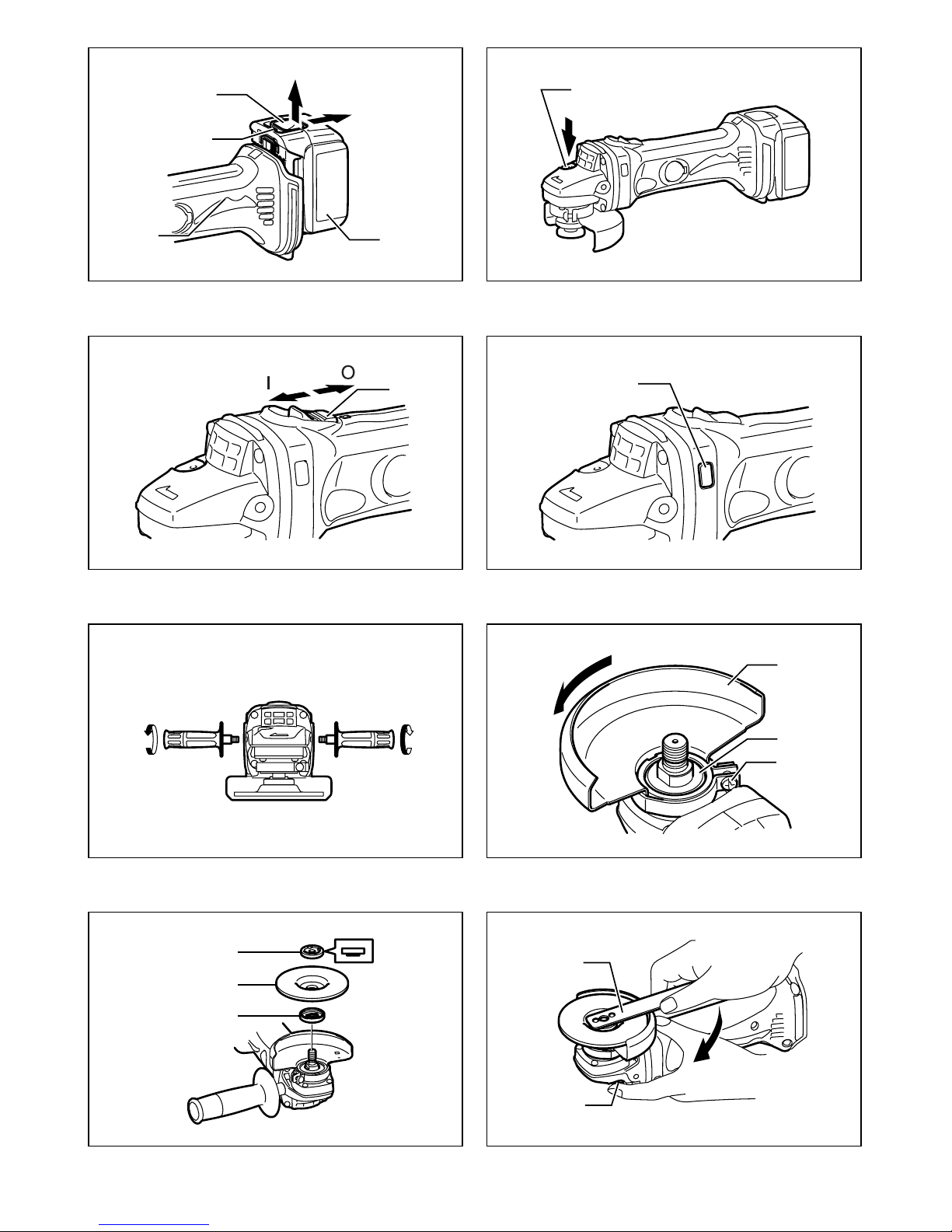 I O