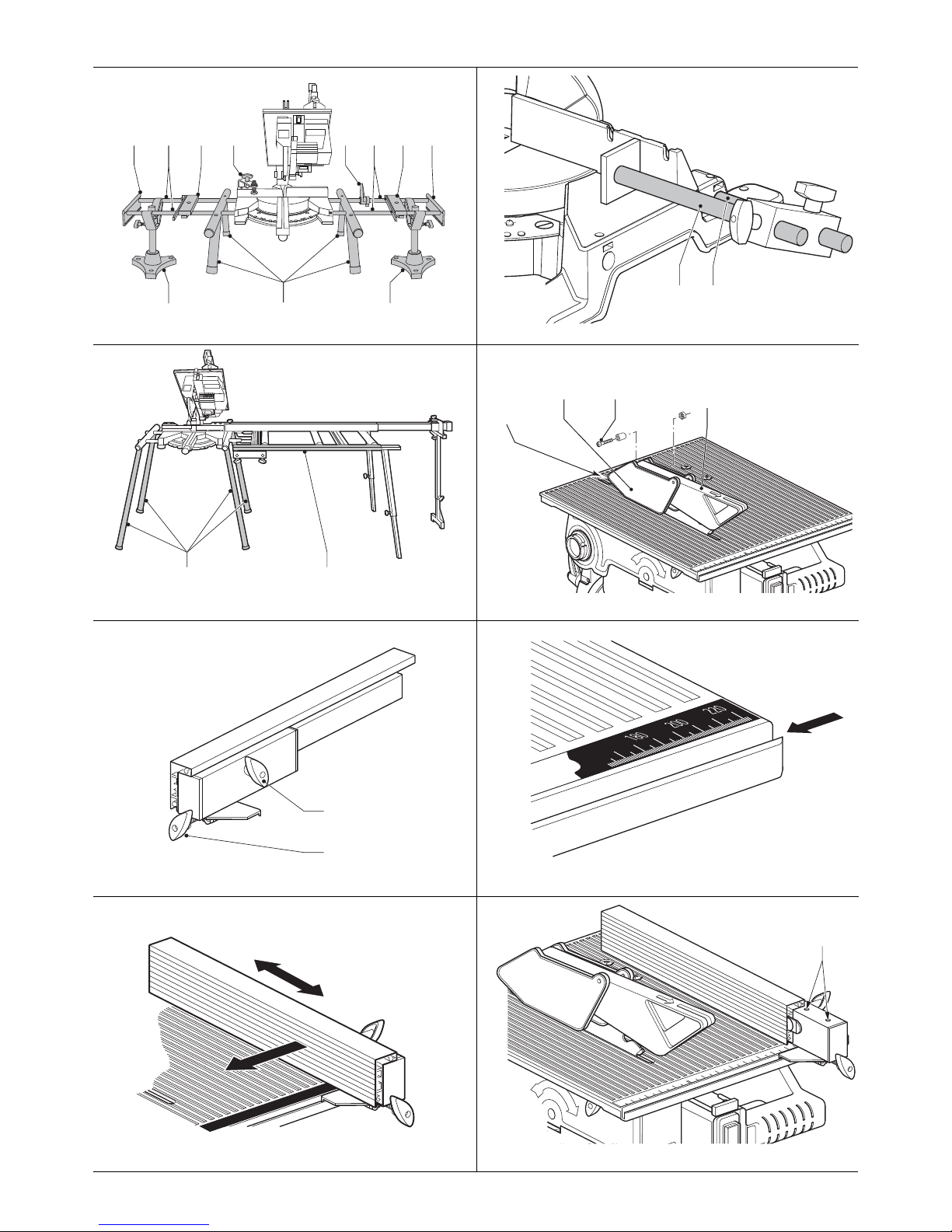 190 200 210