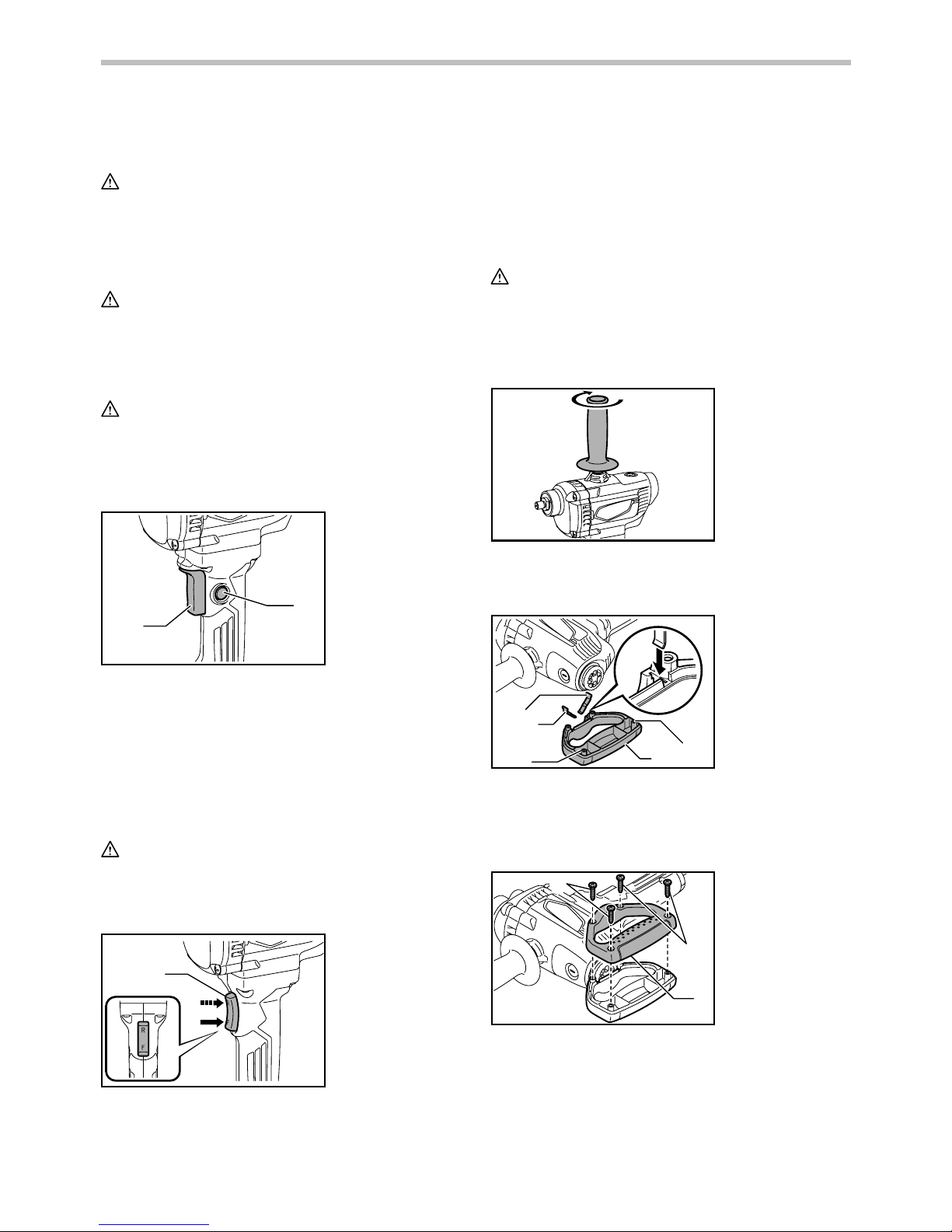 R

F