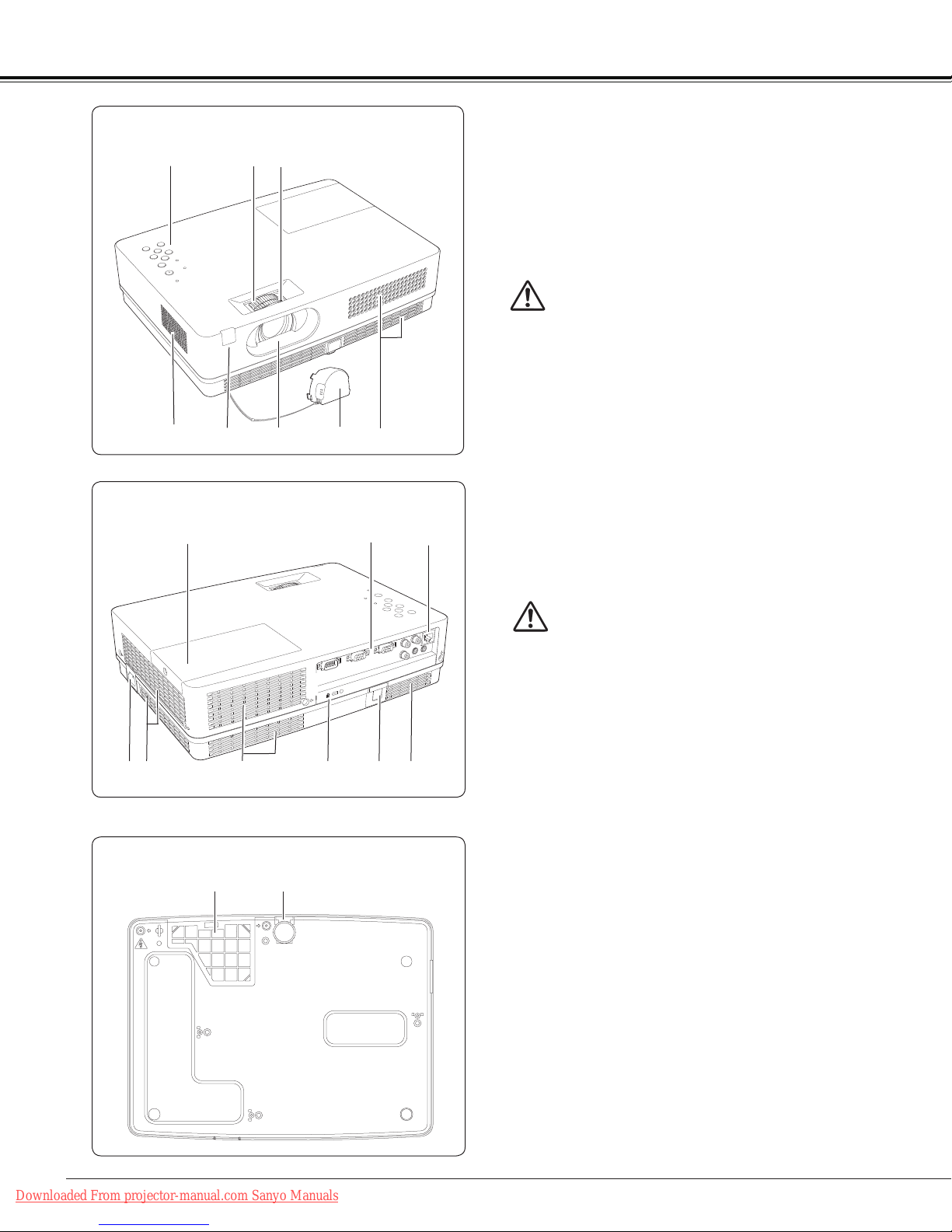 Downloaded From projector-manual.com Sanyo Manuals