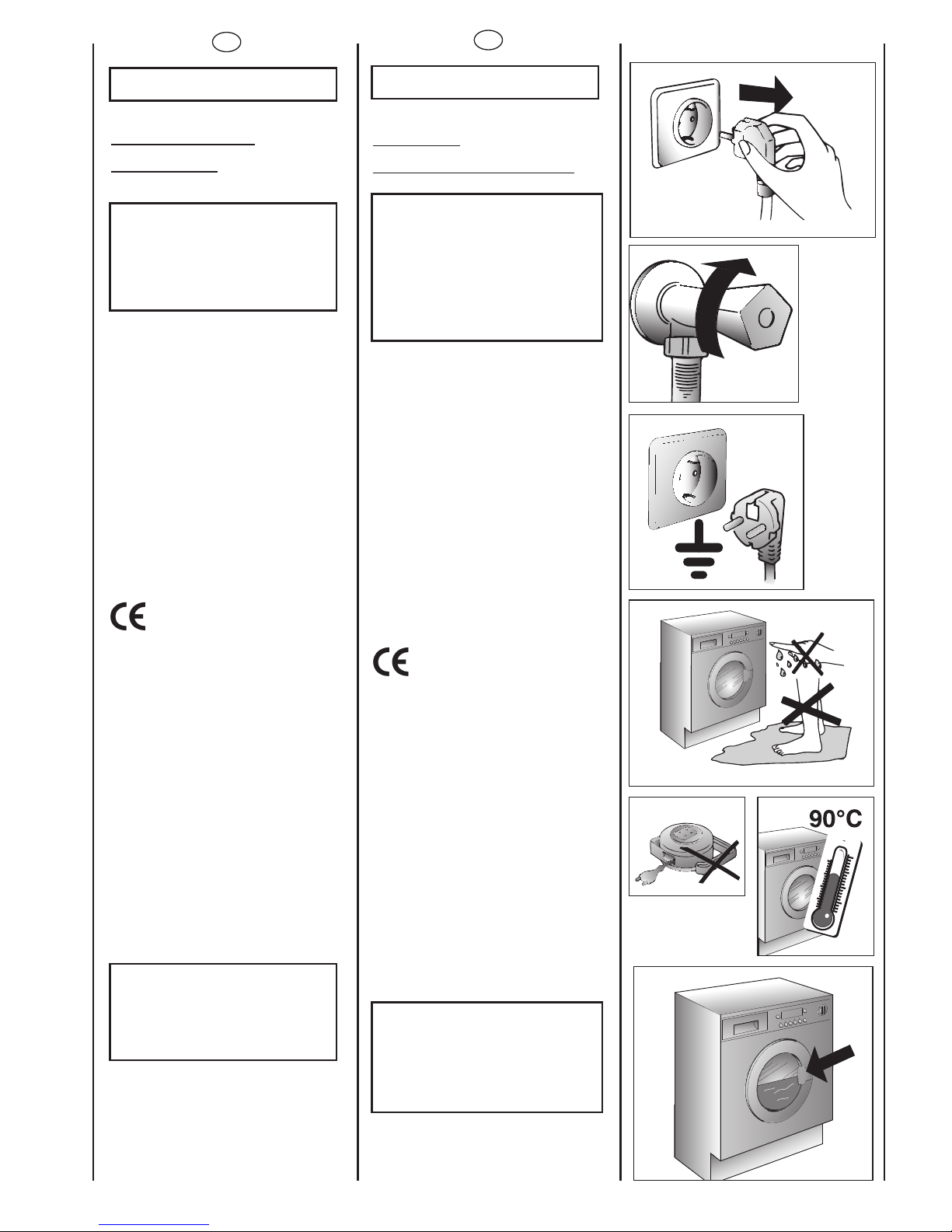 90°C