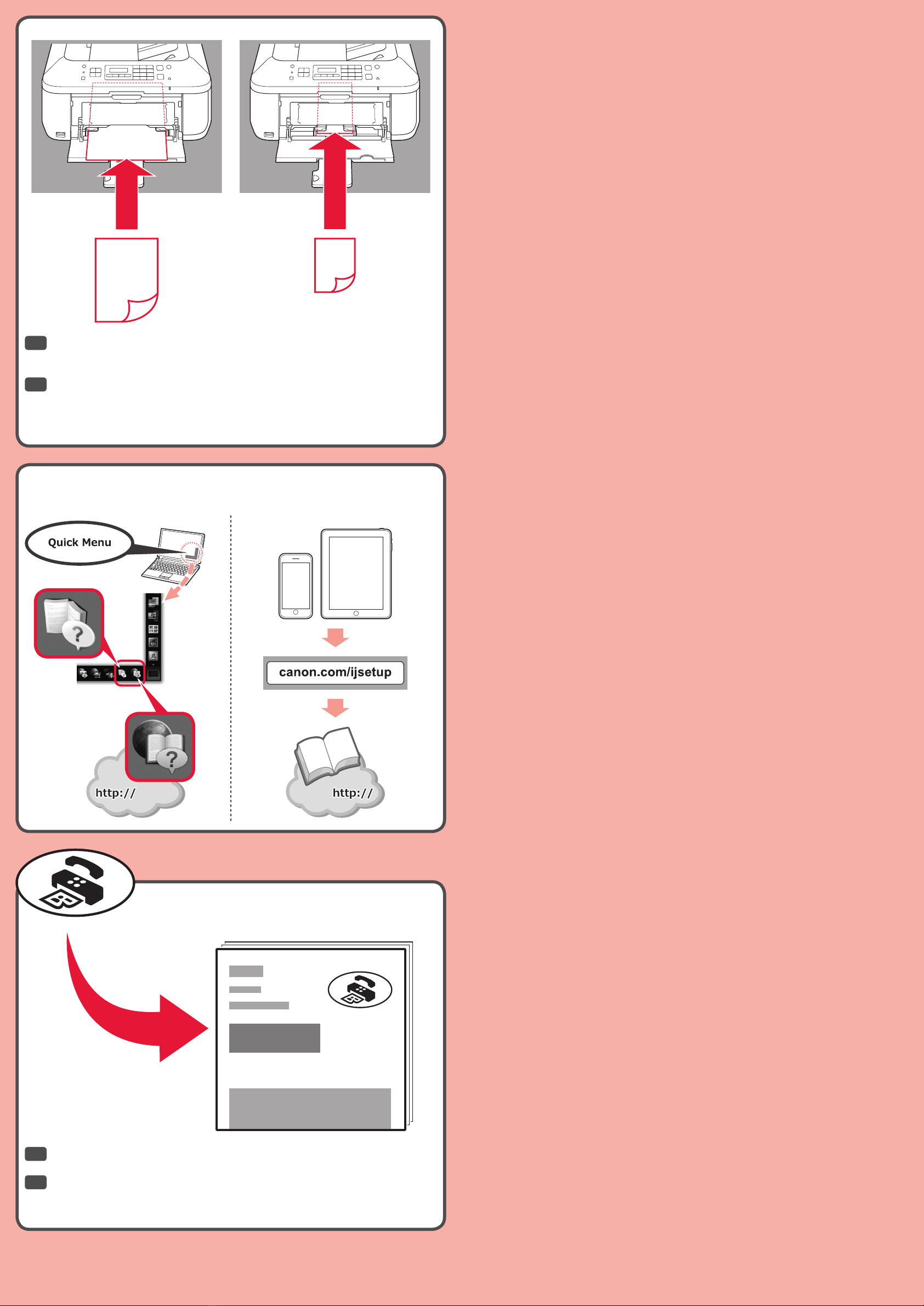 Quick Menu

http://

canon.com/ijsetup

http://