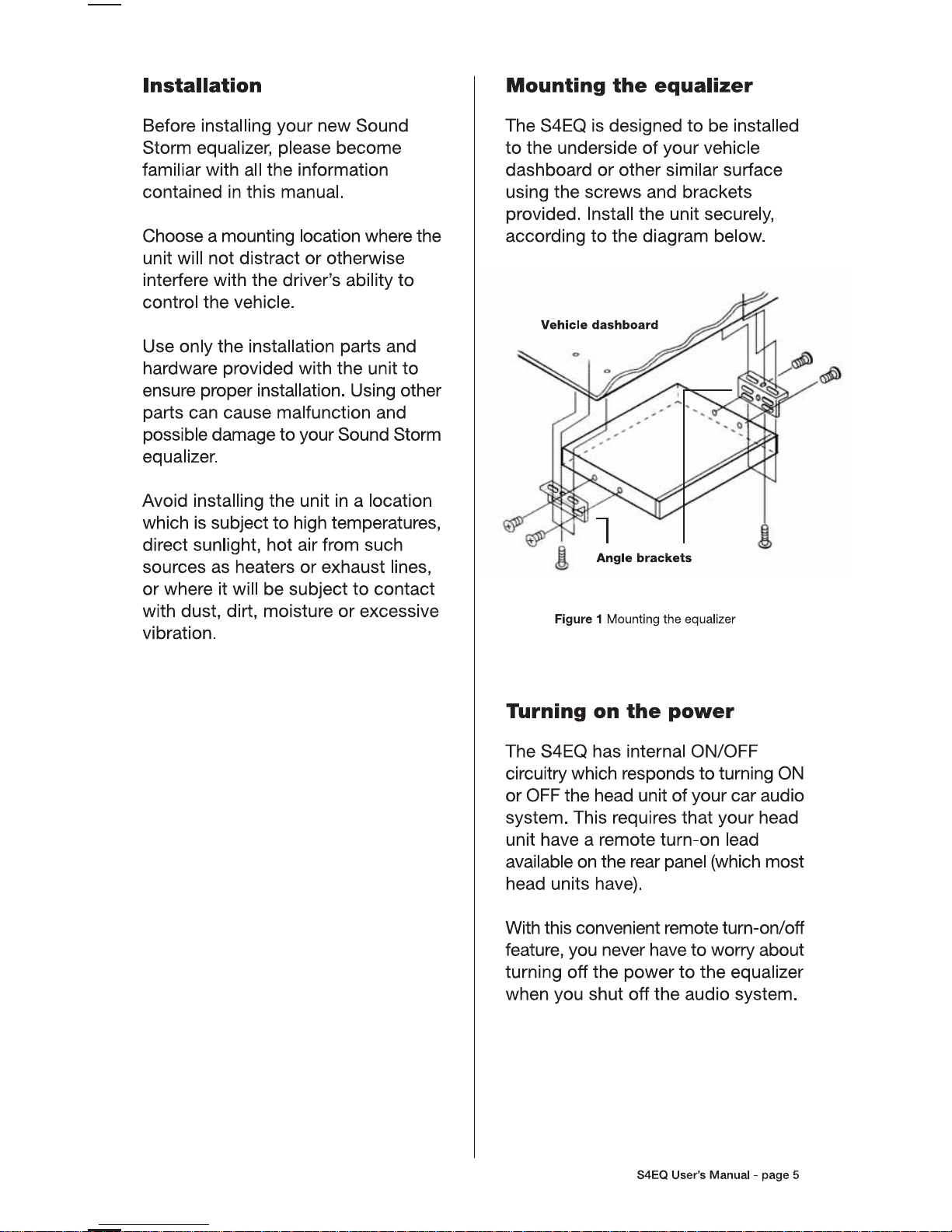 Installation

Before installing your new Sound Storm equalizer, please become familiar with all the information contained in this manual.

Choose a mounting location where the unit will not distract or otherwise interfere with the driver's ability to control the vehicle.

Use only the installation parts and hardware provided with the unit to ensure proper installation. Using other parts can cause malfunction and possible damage to your Sound Storm equalizer.

Avoid installing the unit in a location which is subject to high temperatures, direct sunlight, hot air from such sources as heaters or exhaust lines, or where it will be subject to contact with dust, dirt, moisture or excessive vibration.

Mounting the equalizer

The S4EQ is designed to be installed to the underside of your vehicle dashboard or other similar surface using the screws and brackets provided. Install the unit securely, according to the diagram below.

Vehicle dashboard

Angle brackets

Figure 1 Mounting the equalizer

Turning on the power

The S4EQ has internal ON/OFF circuitry which responds to turning ON or OFF the head unit of your car audio system. This requires that your head unit have a remote turn-on lead available on the rear panel (which most head units have).

With this convenient remote turn-on/off feature, you never have to worry about turning off the power to the equalizer when you shut off the audio system.

S4EQ User's Manual - page 5