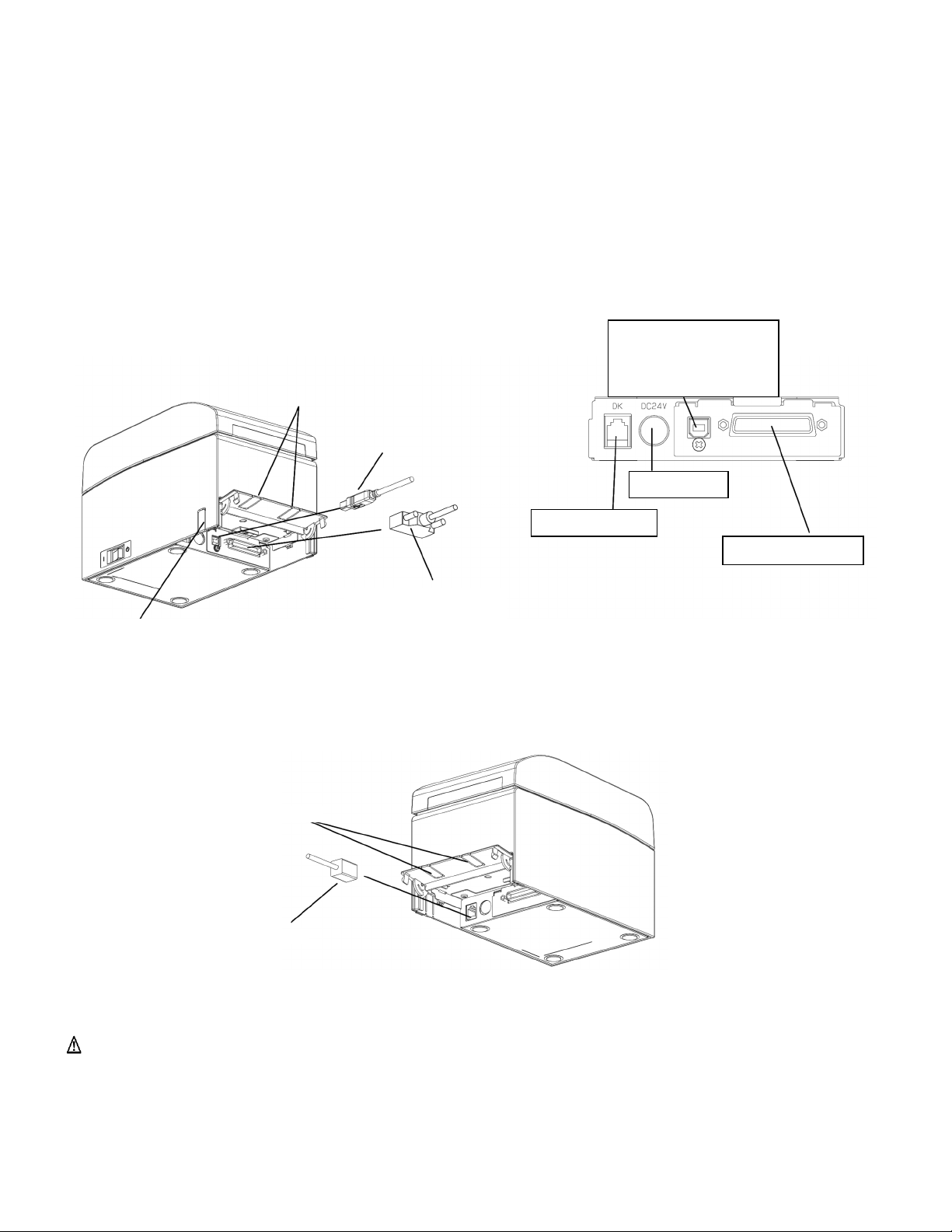 DK

DC24V