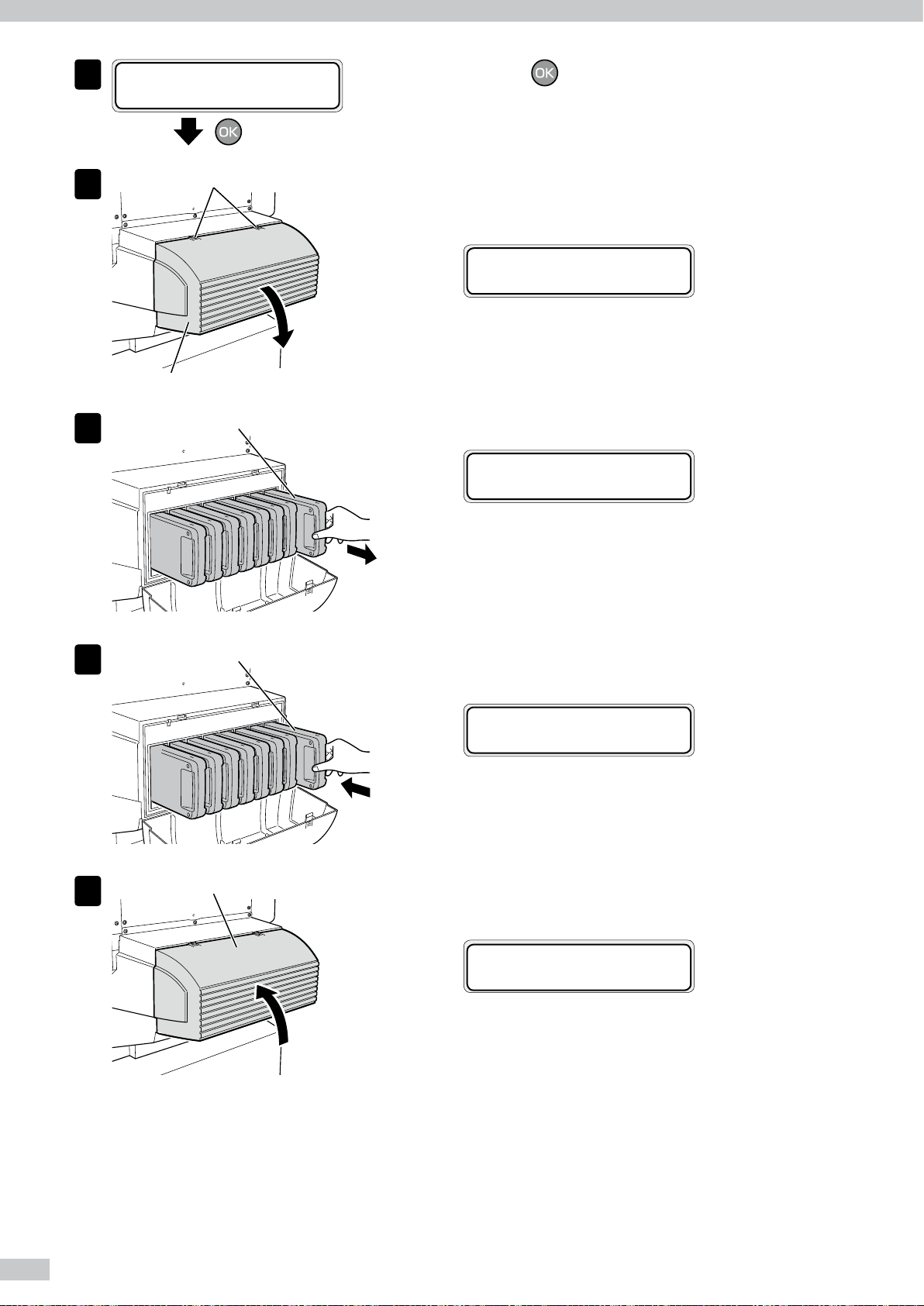 OK

OK