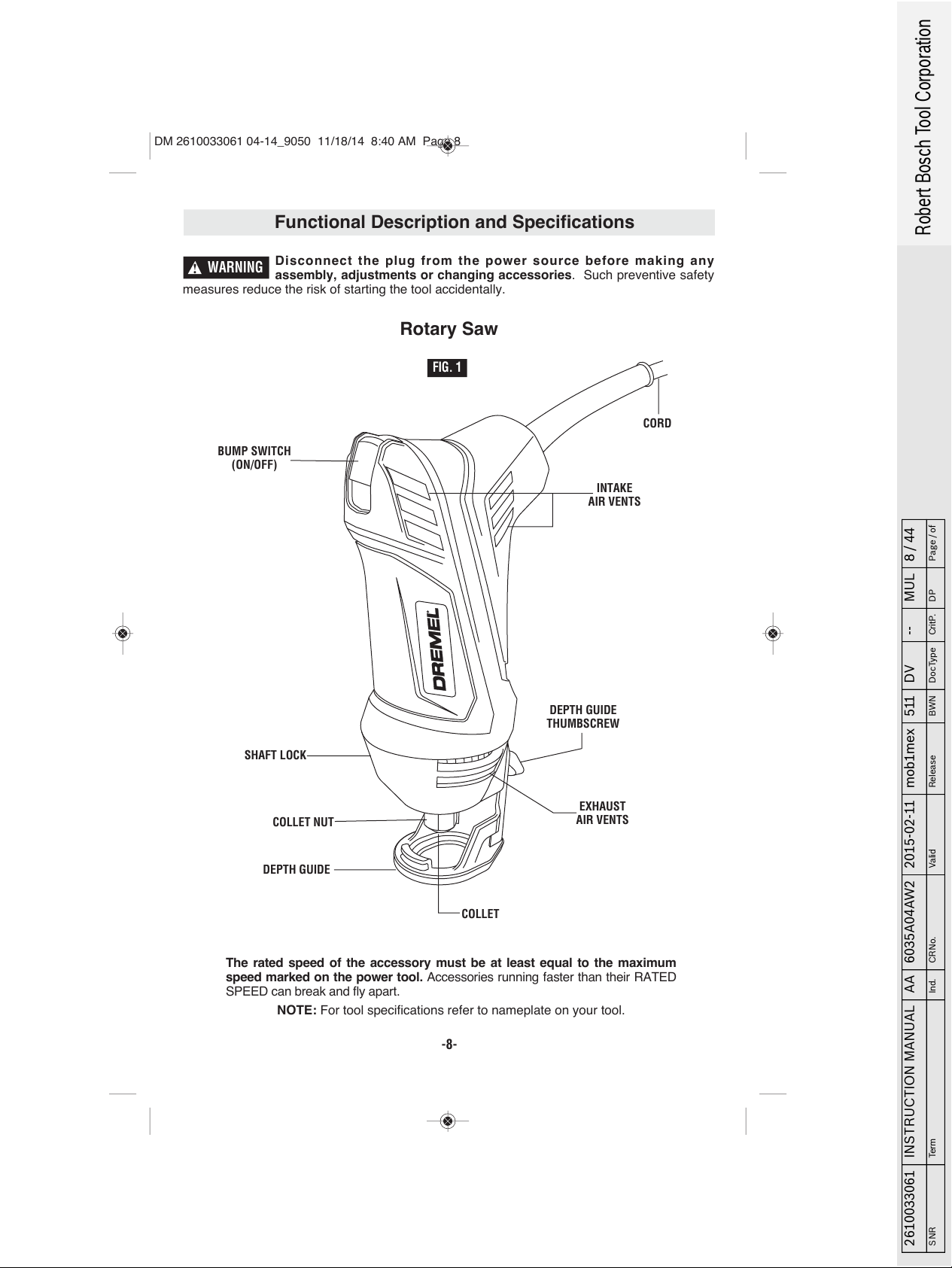 DM 2610033061 04-14_9050 11/18/14 8:40 AM Page 8

Functional Description and Specifications

WARNING Disconnect the plug from the power source before making any assembly, adjustments or changing accessories. Such preventive safety measures reduce the risk of starting the tool accidentally.

Rotary Saw

FIG. 1

CORD

BUMP SWITCH (ON/OFF)

INTAKE AIR VENTS

DREMEL

DEPTH GUIDE THUMBSCREW

SHAFT LOCK

EXHAUST AIR VENTS

COLLET NUT

DEPTH GUIDE

COLLET

The rated speed of the accessory must be at least equal to the maximum speed marked on the power tool. Accessories running faster than their RATED SPEED can break and fly apart.

NOTE: For tool specifications refer to nameplate on your tool.

-8-

Robert Bosch Tool Corporation

| 2610033061 | INSTRUCTION MANUAL | AA | 6035A04AW2 | 2015-02-11 | mob1mex | 511 | DV | -- | MUL | 8 / 44 |
|---|---|---|---|---|---|---|---|---|---|---|
| SNR | Term | Ind. | CRNo. | Valid | Release | BWN | DocType | CritP. | DP | Page / of |