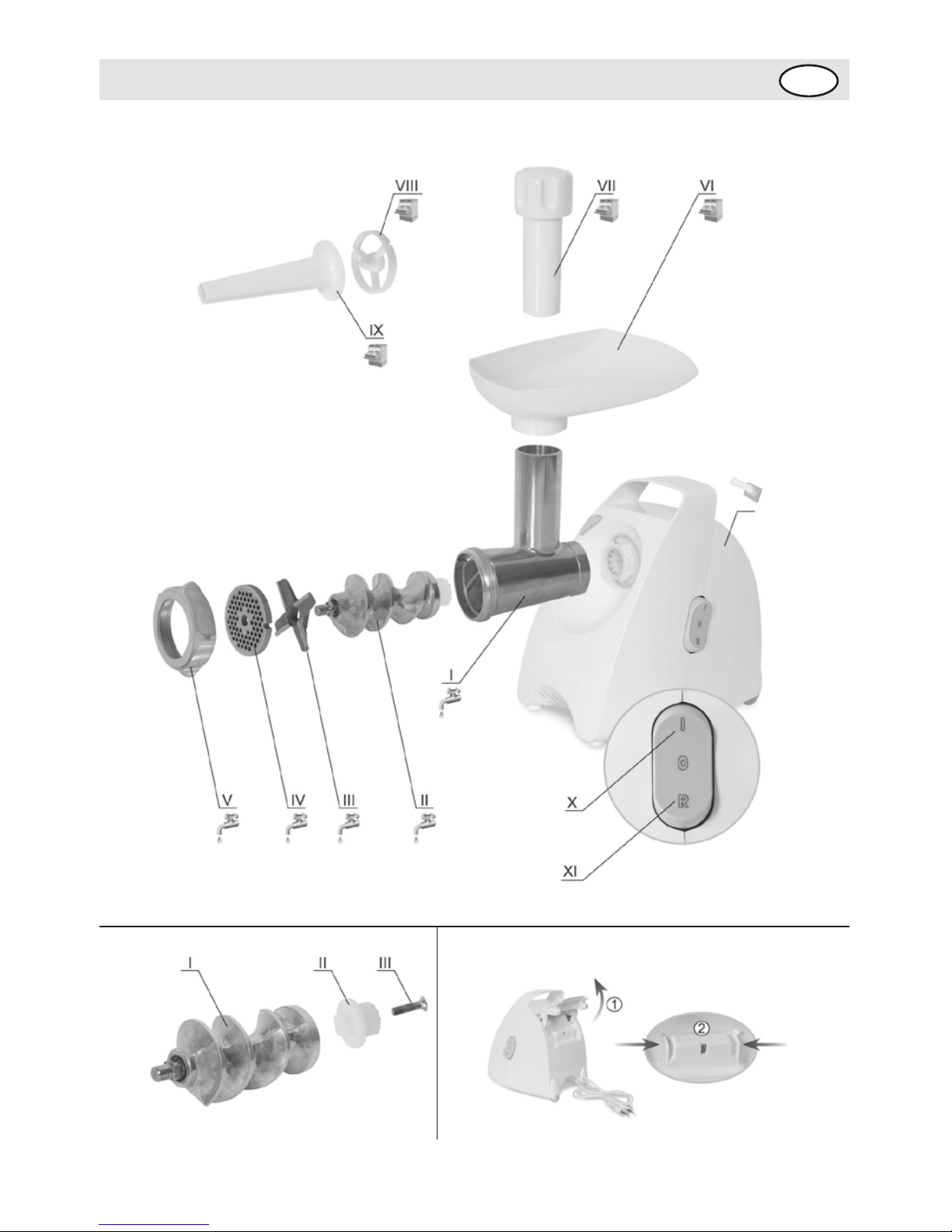 VIII

VII

VI

IX

I

V

IV

III

II

I

0

R

X

XI

I

II

III

①

②