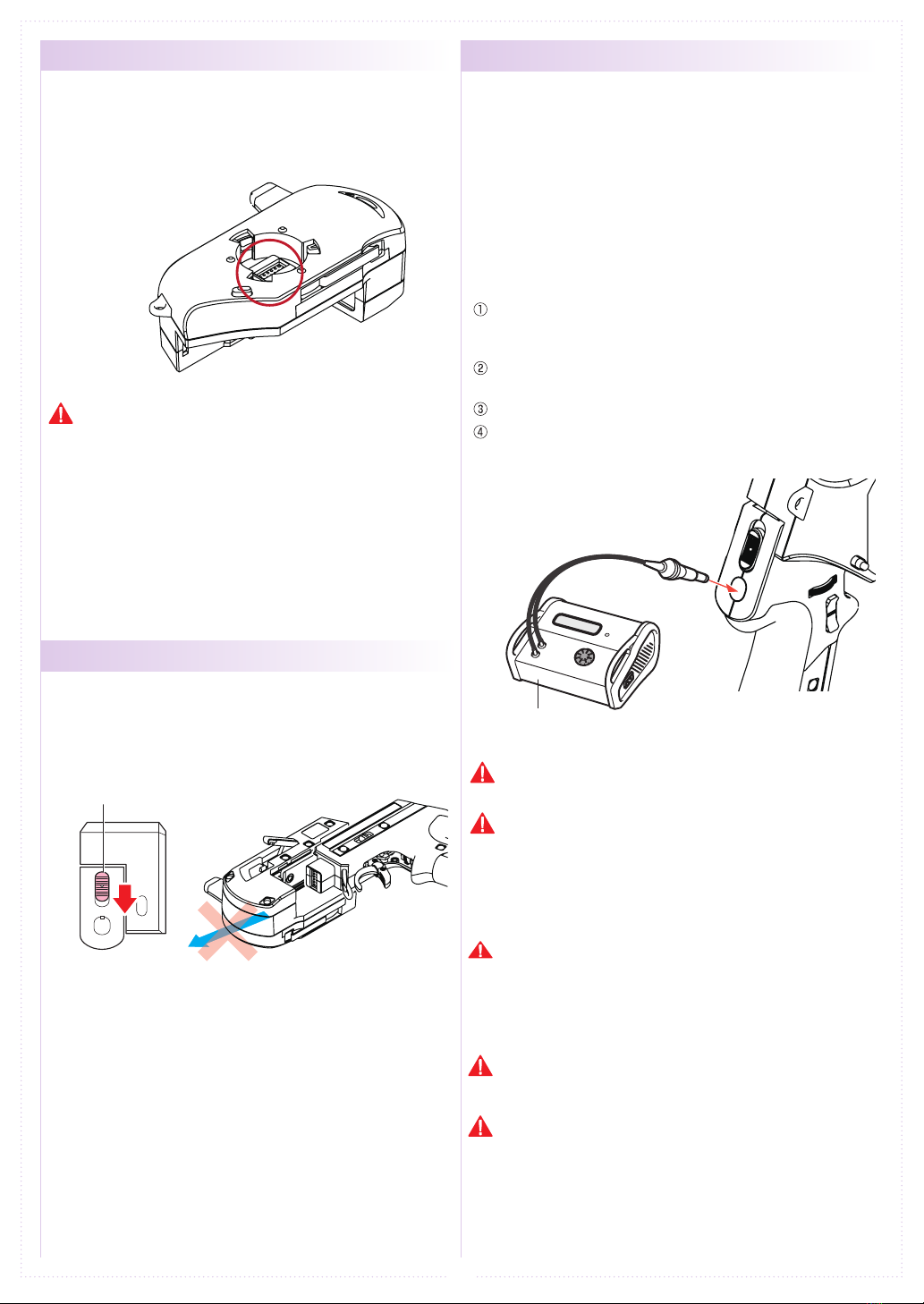 ①

②

③

④