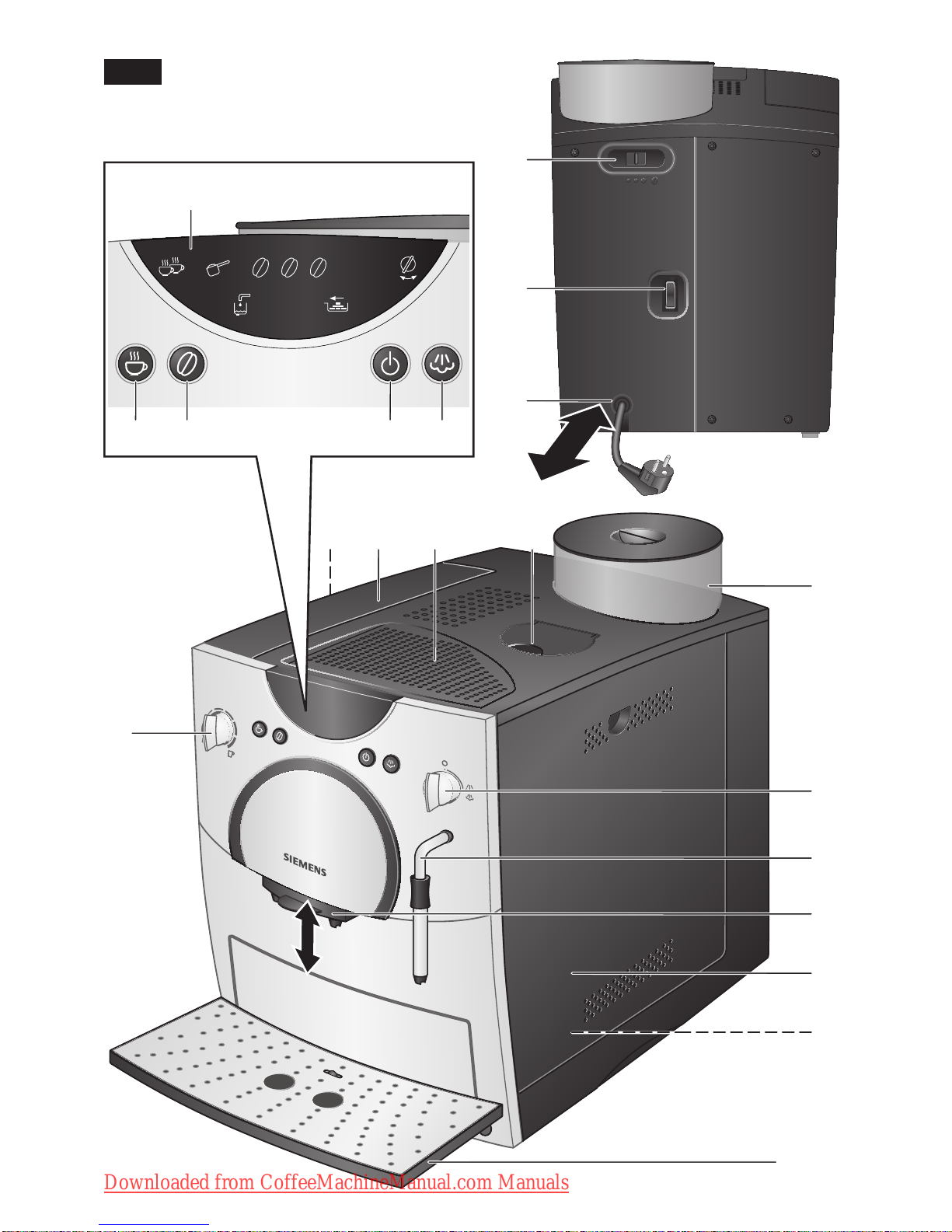 SIEMENS

Downloaded from CoffeeMachineManual.com Manuals