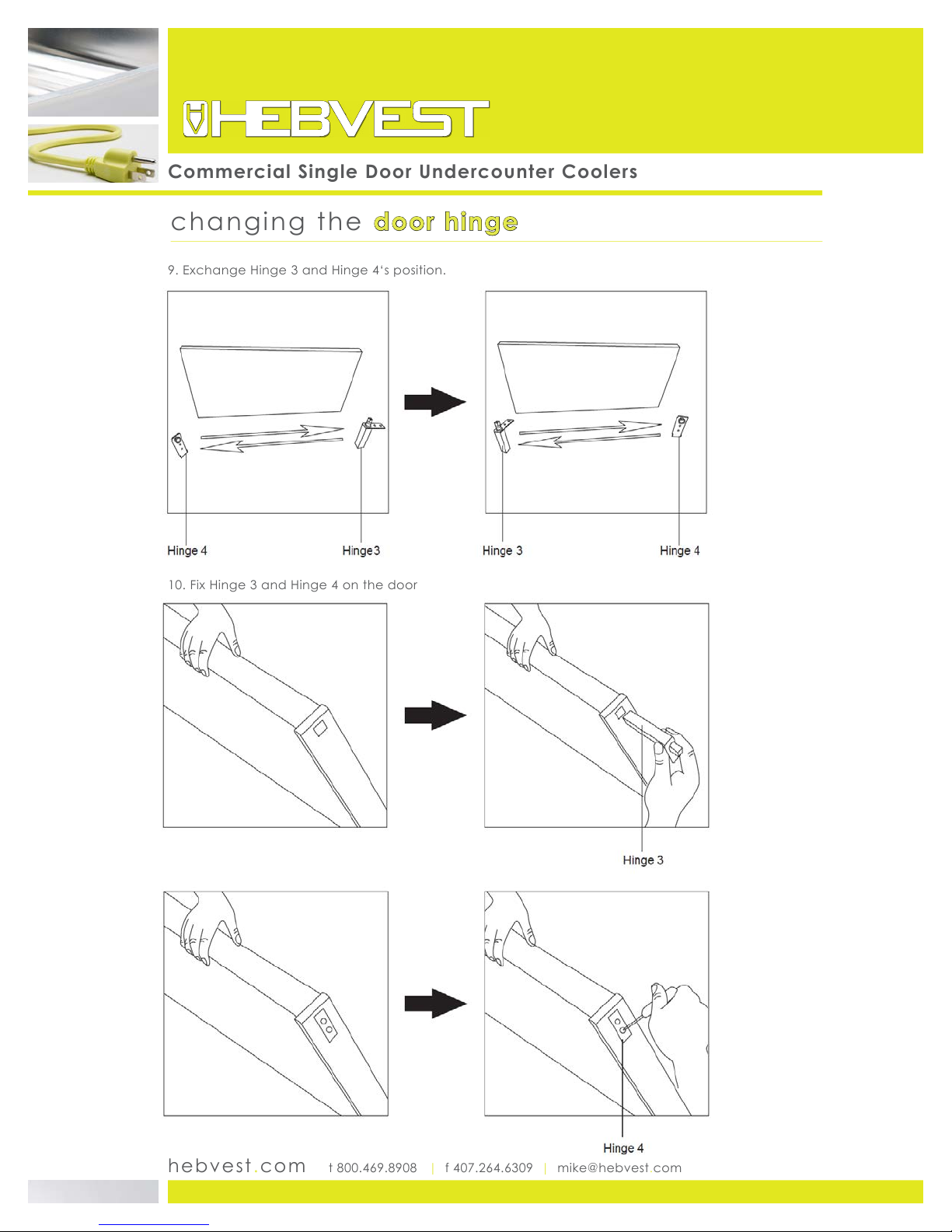 HEBVEST

Commercial Single Door Undercounter Coolers

changing the door hinge

9. Exchange Hinge 3 and Hinge 4's position.

Hinge 4

Hinge3

Hinge 3

Hinge 4

10. Fix Hinge 3 and Hinge 4 on the door

Hinge 3

Hinge 4

hebvest.com t 800.469.8908 | f 407.264.6309 | mike@hebvest.com