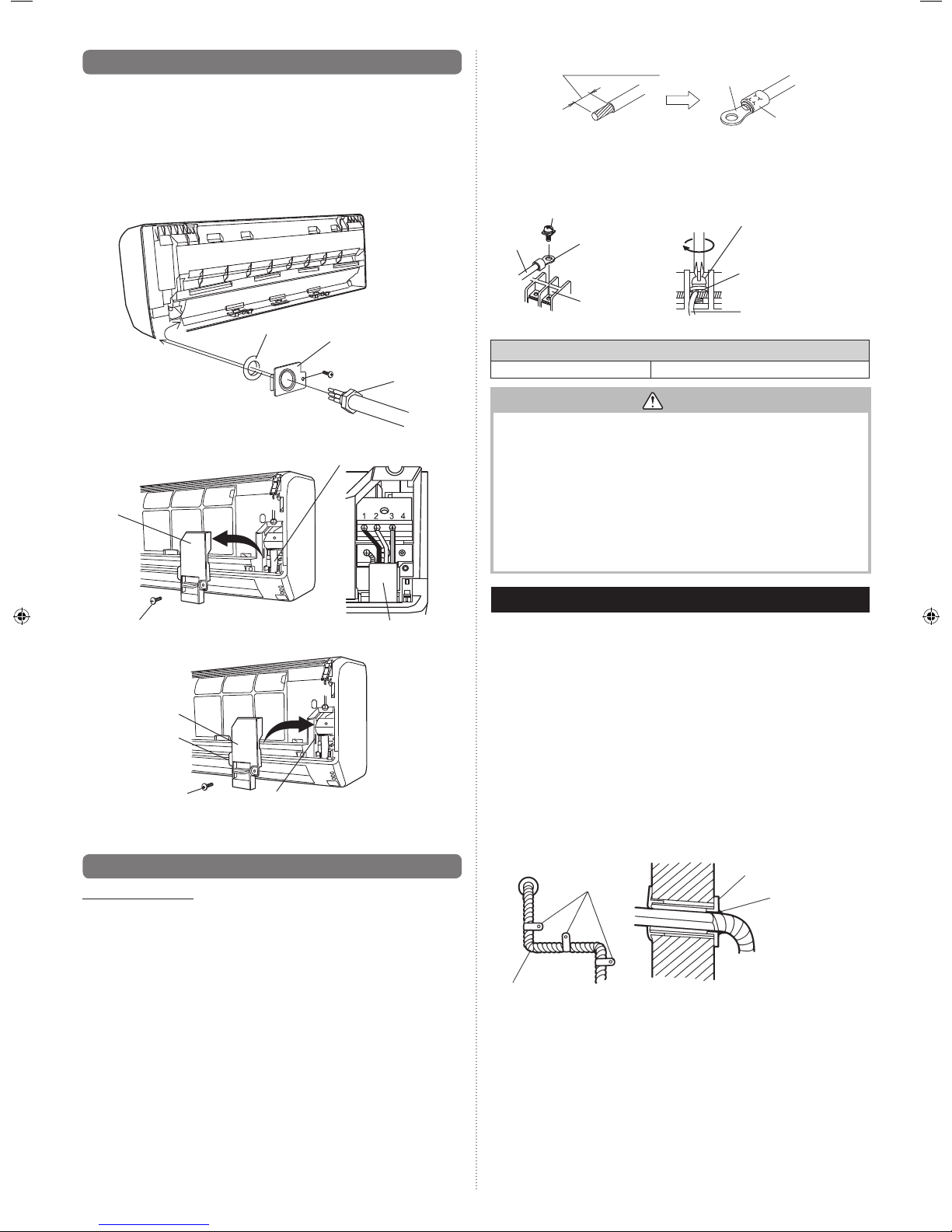 1 2 3 4