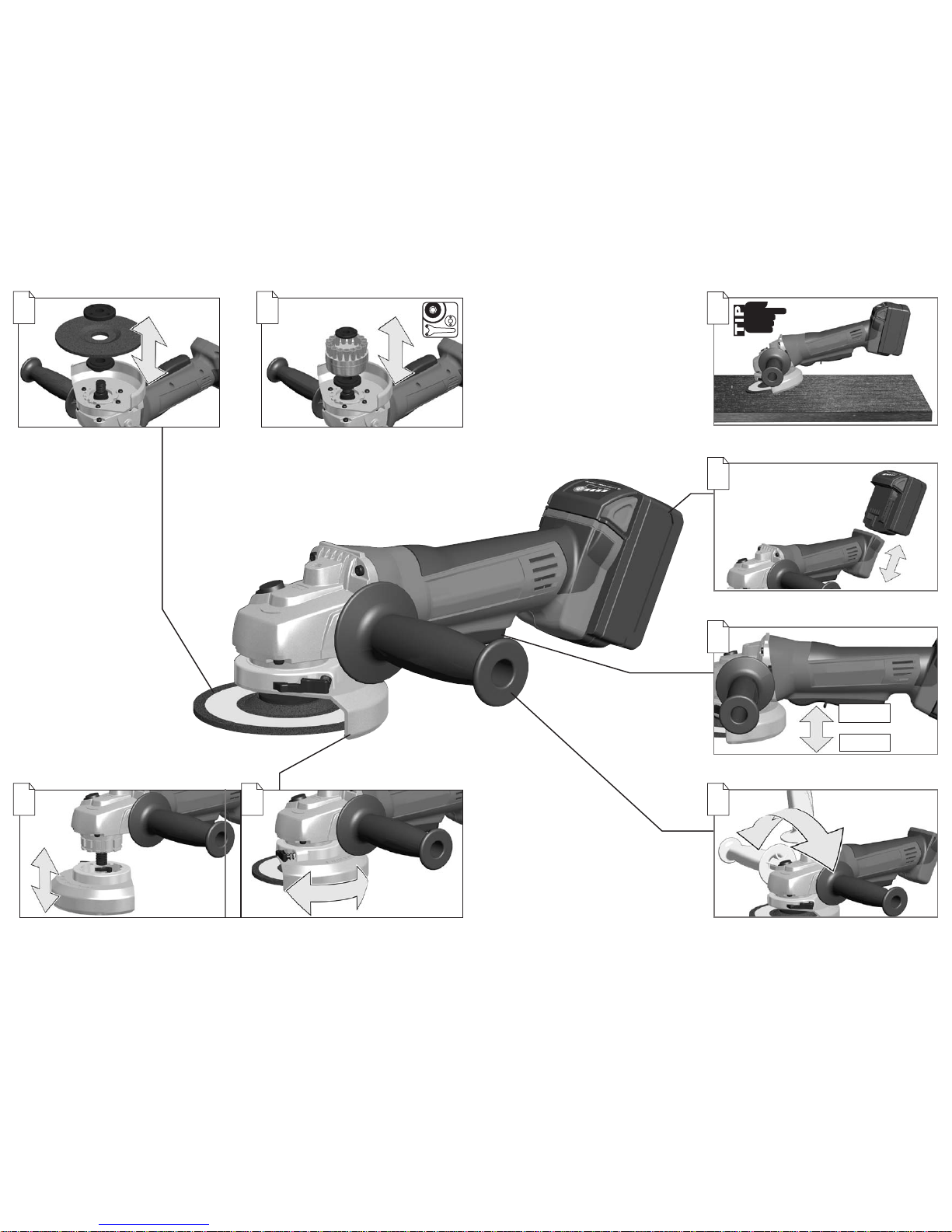 TIP