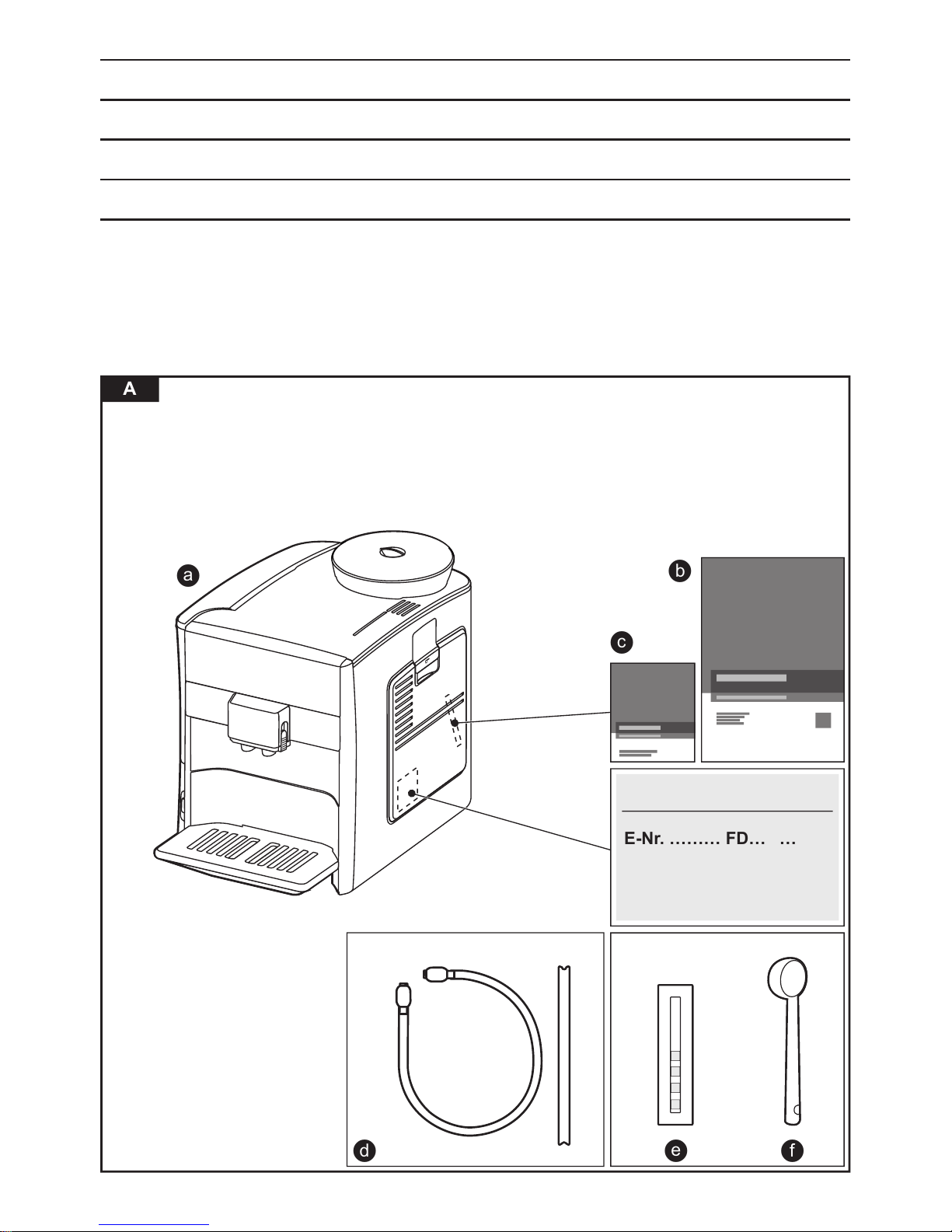 A

a

b

c

E-Nr. ……… FD… …

d

e

f