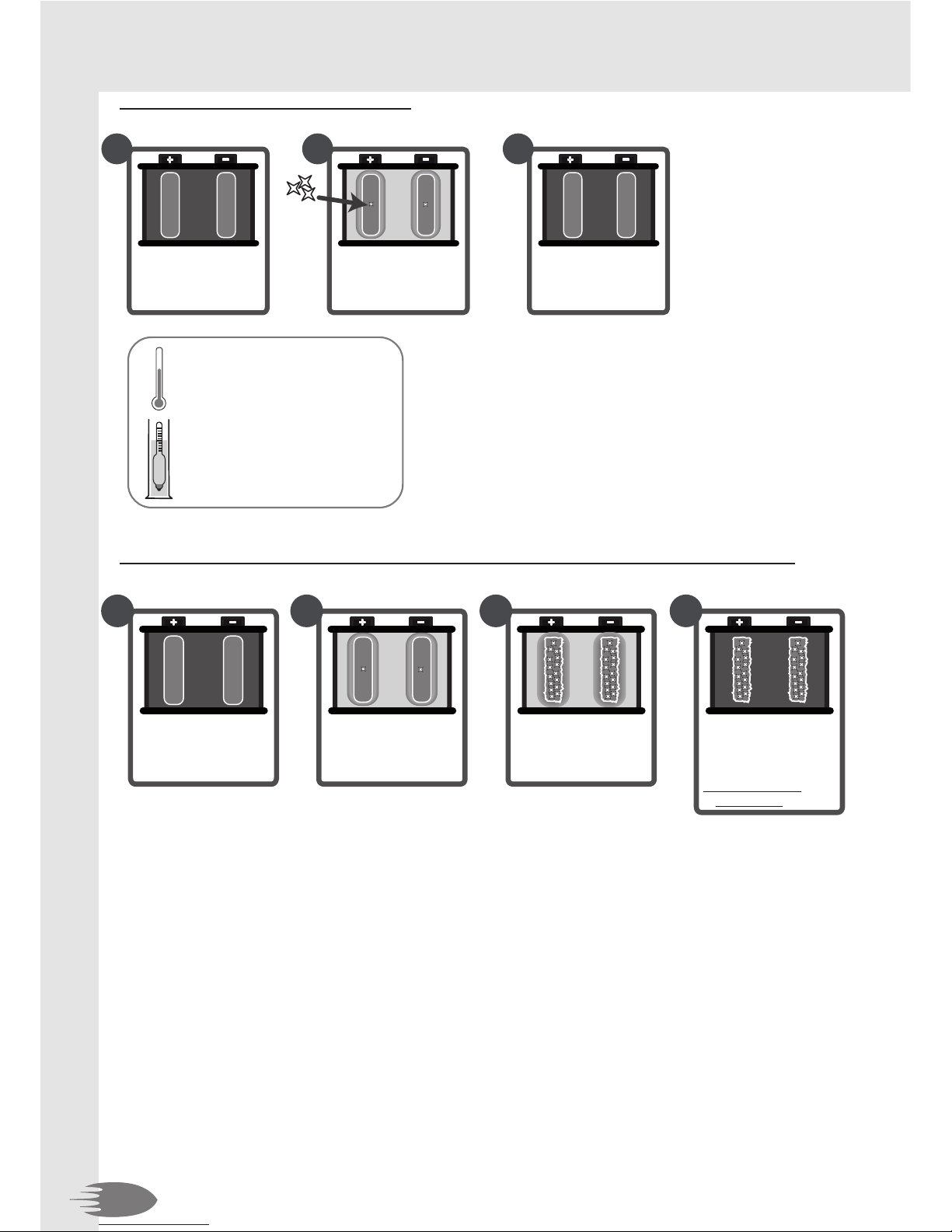 + −

+ −

+ −

+ −

+ −

+ −

+ −