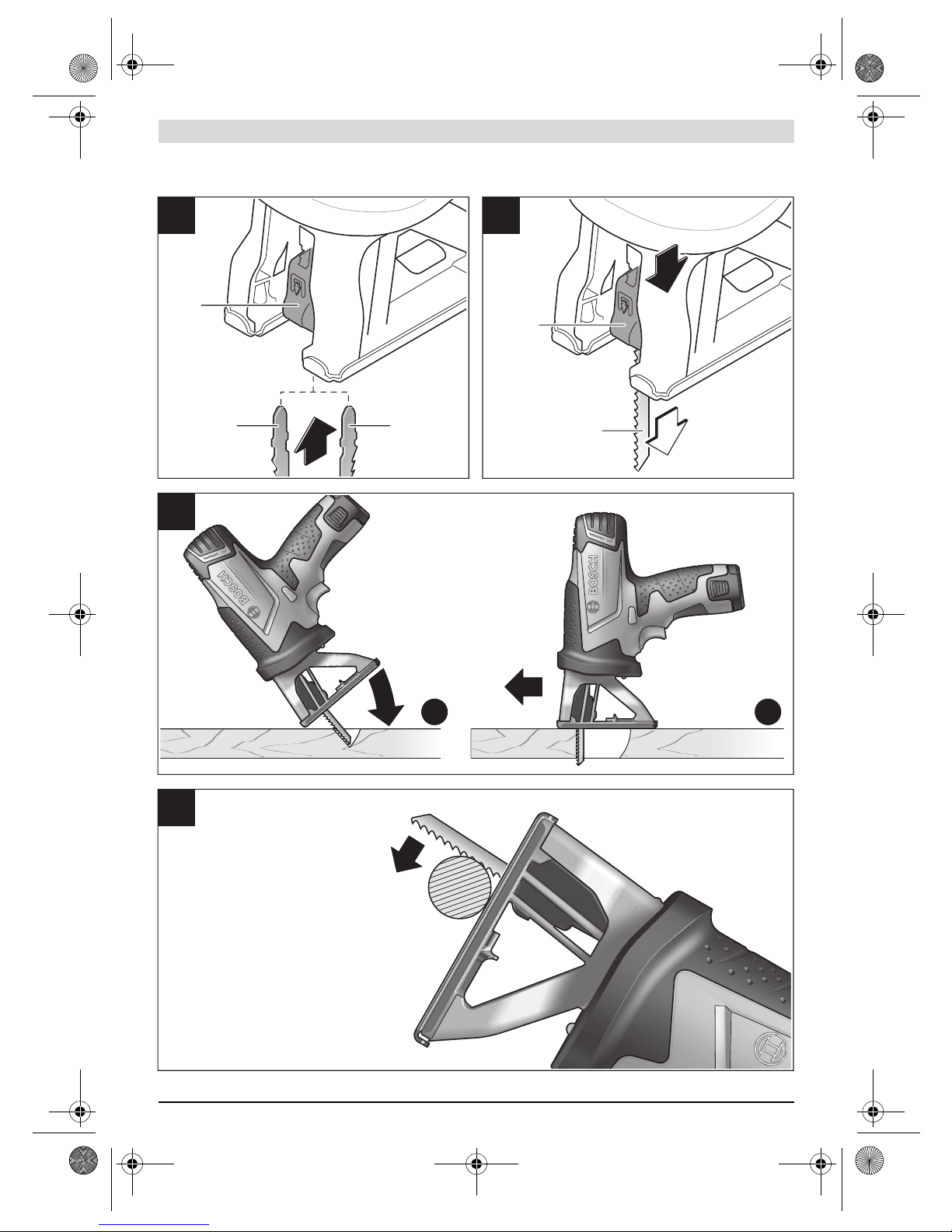 BOSCH

BOSCH