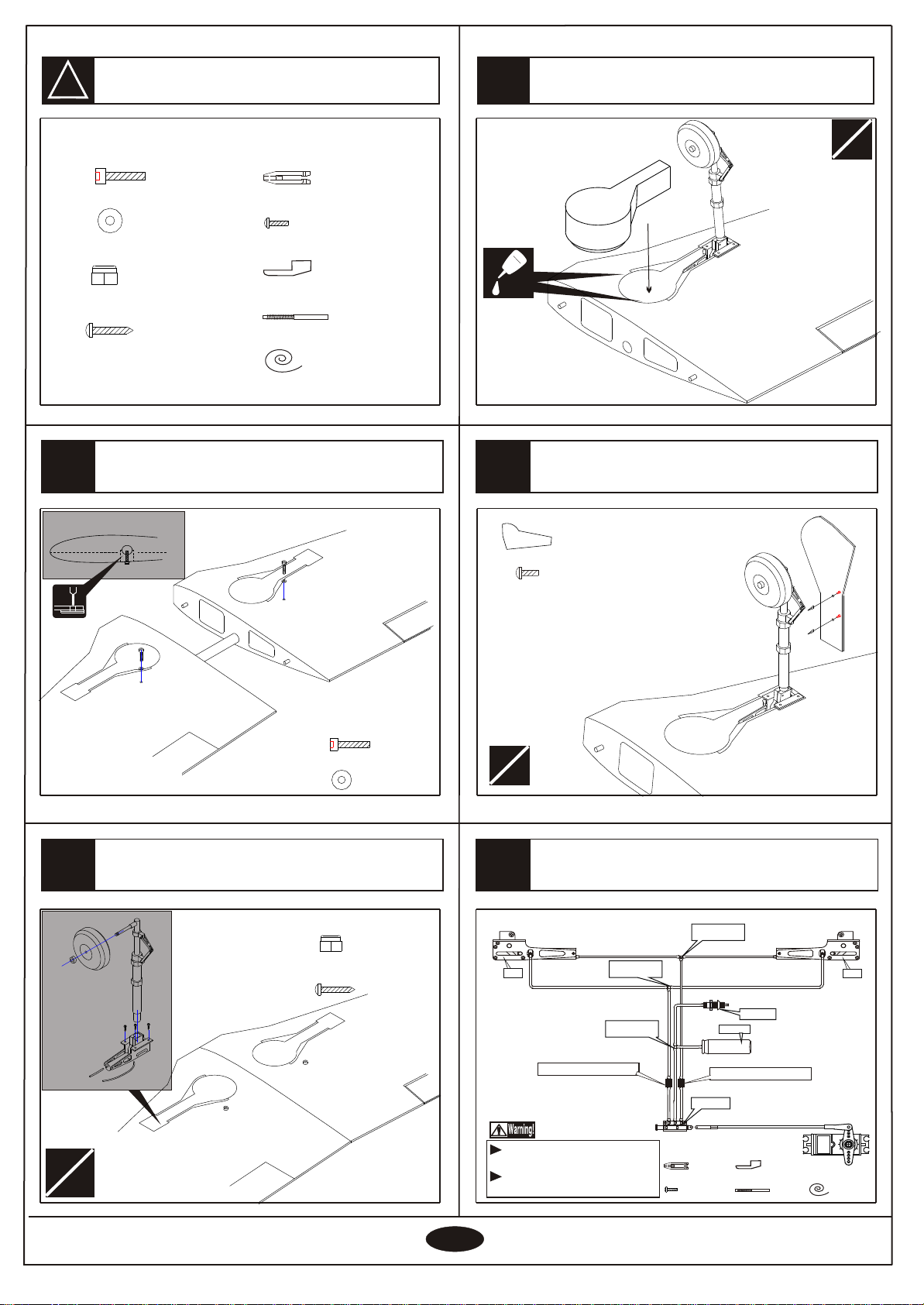 Warning!