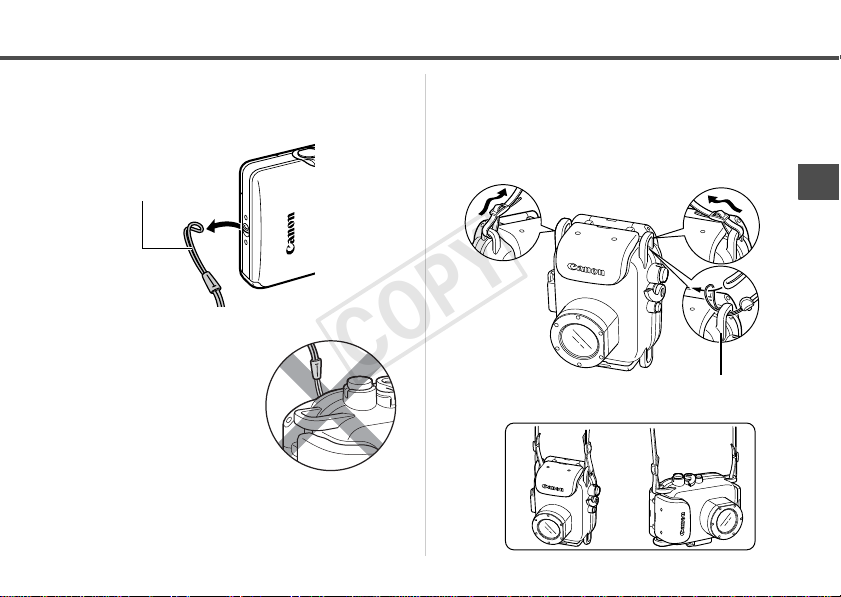 Canon

COPY

Canon

Canon

Canon