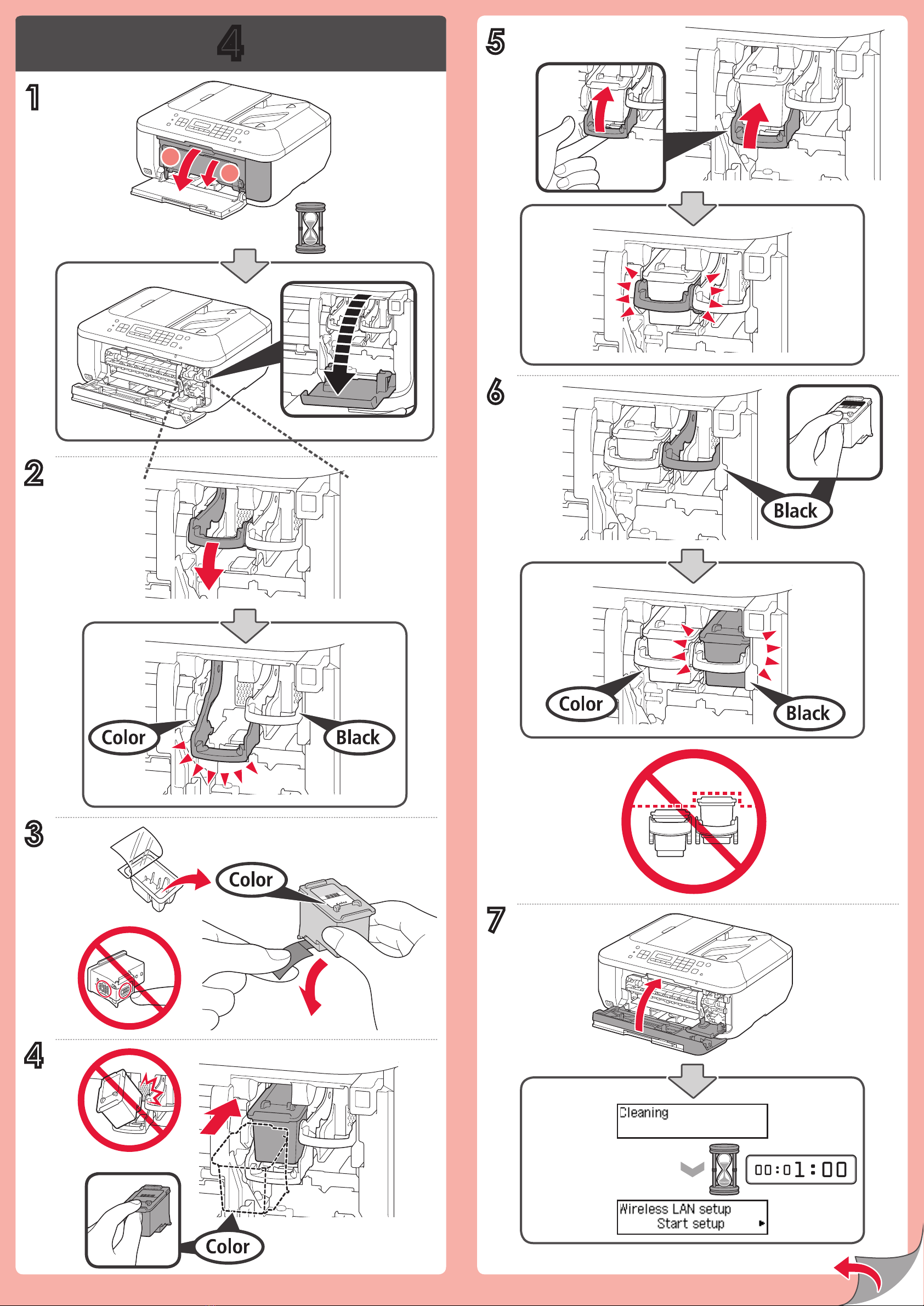 4

1

2

Color

Black

3

Color

4

Color

5

6

Black

Color

Black

7

Cleaning

00:01:00

Wireless LAN setup
Start setup