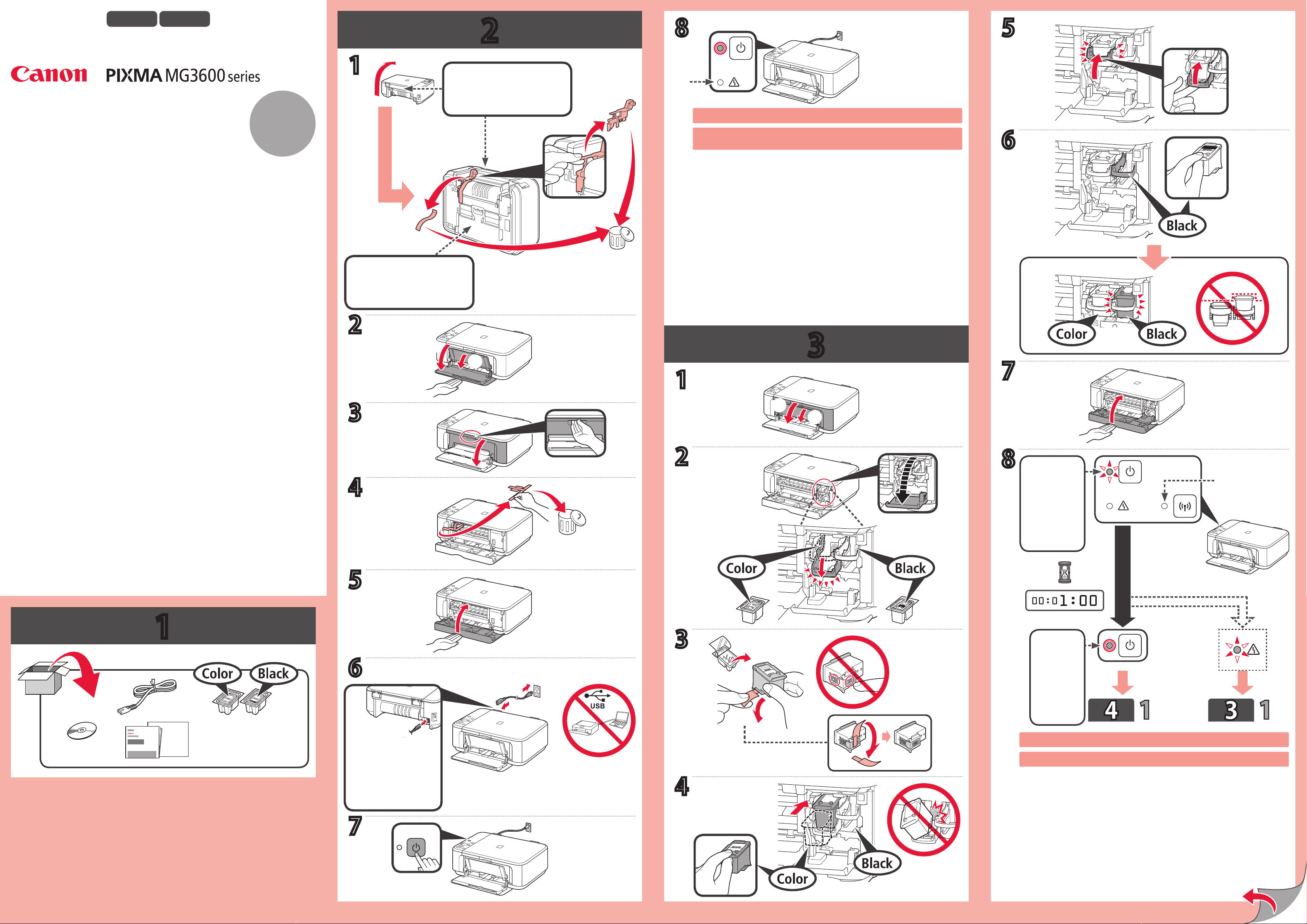 Canon PIXMA MG3600 series

1

Color Black

2

1

2

3

4

5

6

USB

7

8

3

1

2

Color Black

3

4

Color Black

5

6

Black

Color Black

7

8

00:01:00

4 1

3 1