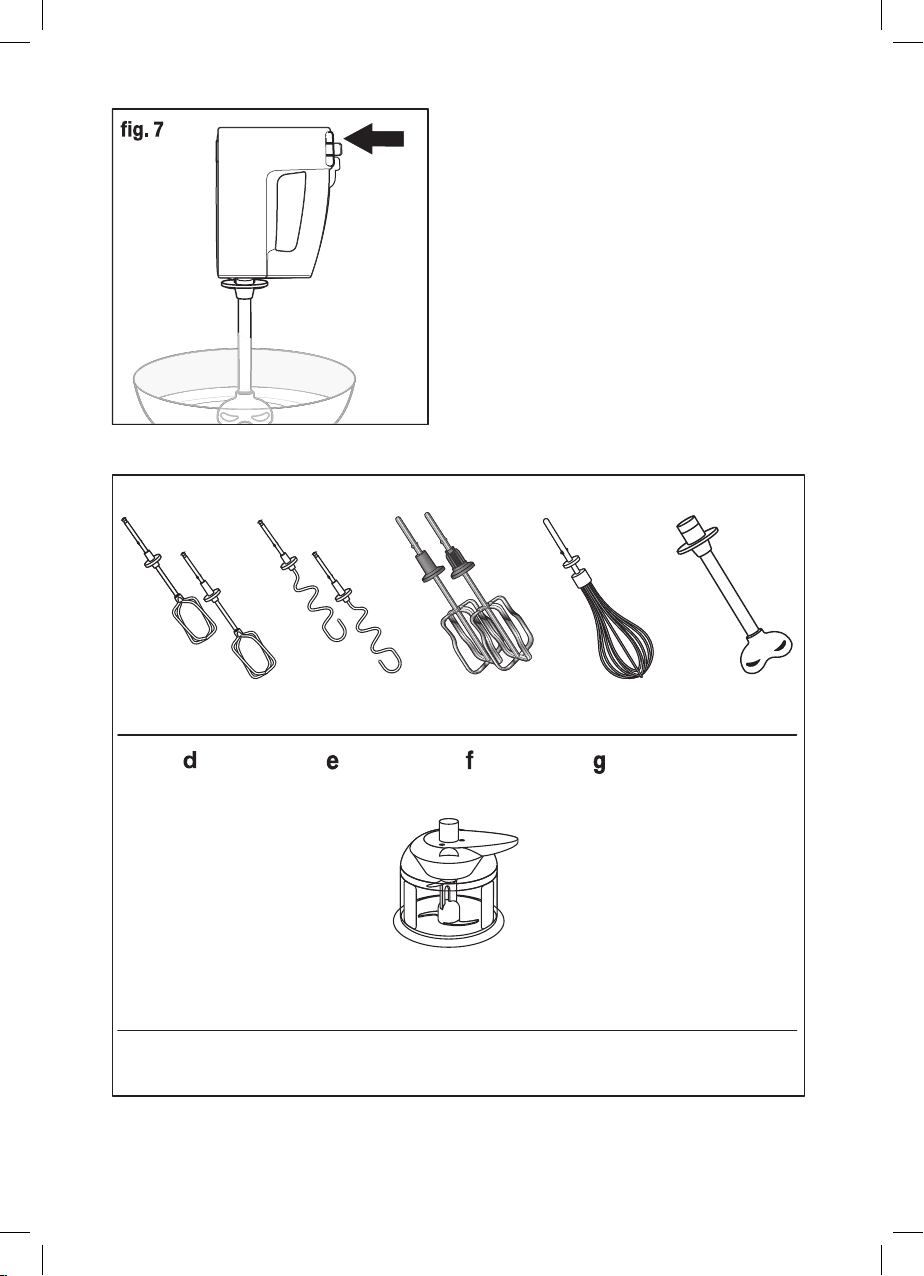 fig. 7

d e f g