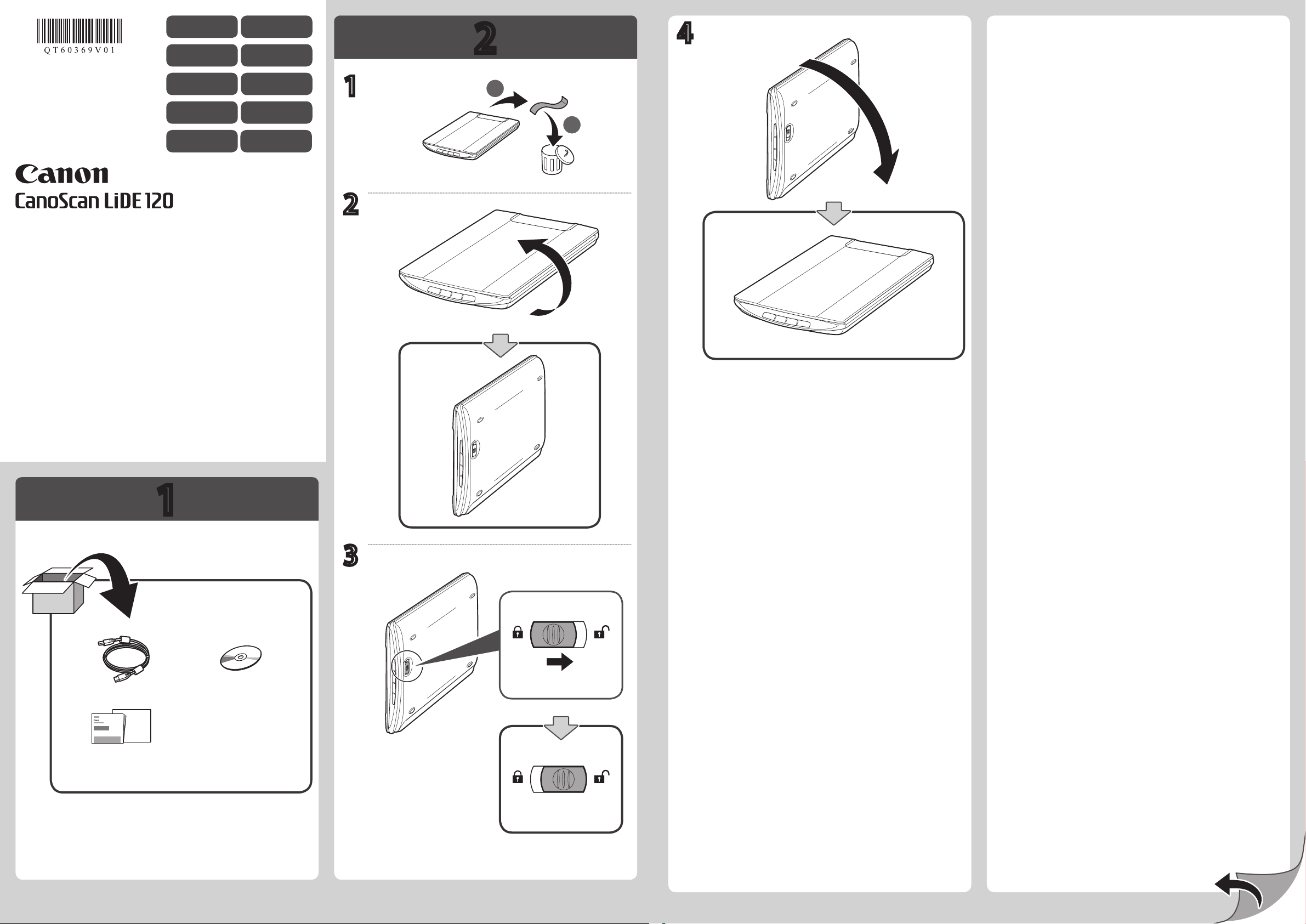 QT60369V01

Canon
CanoScan LiDE 120

1

2

1

2

3

4