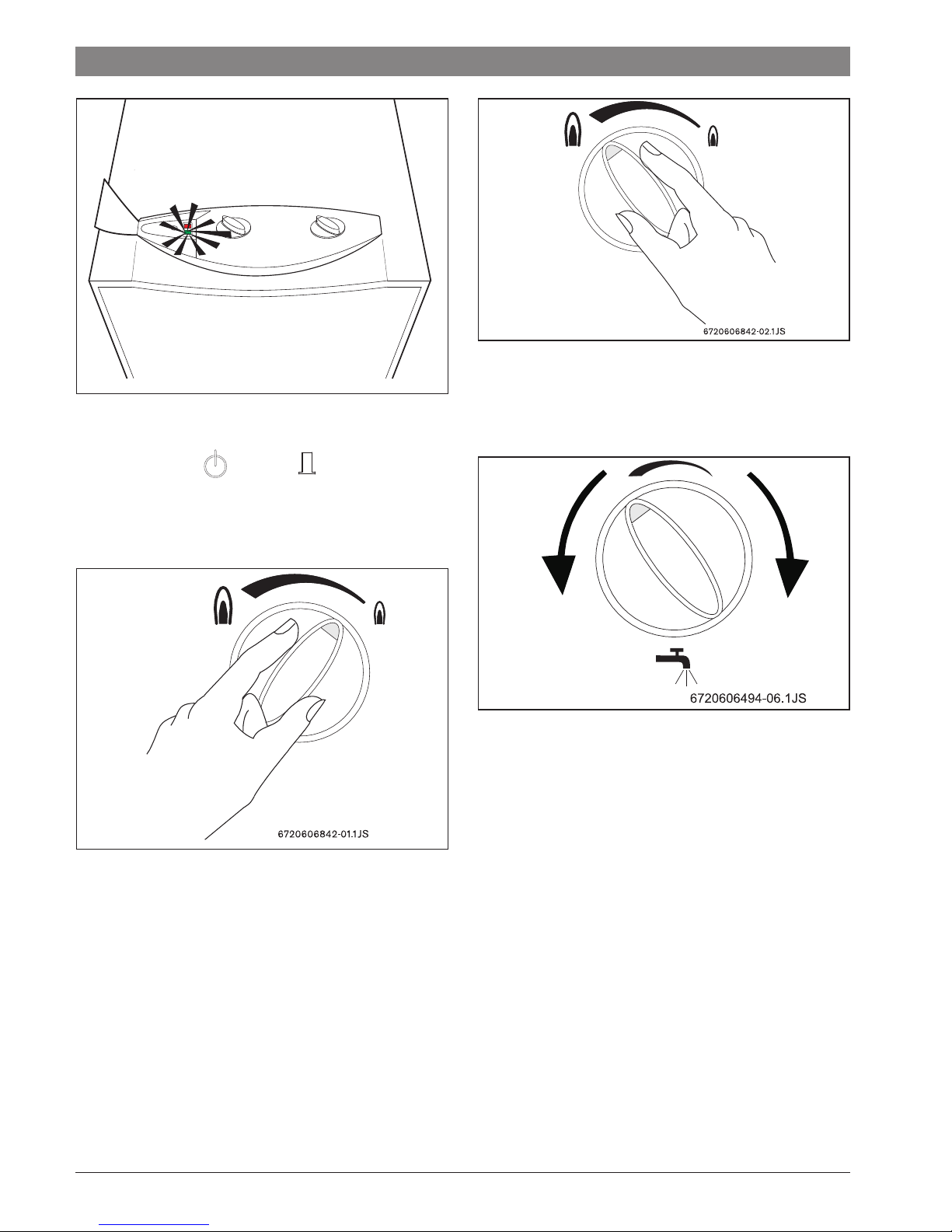 6720606842-02.1JS

6720606494-06.1JS

6720606842-01.1JS