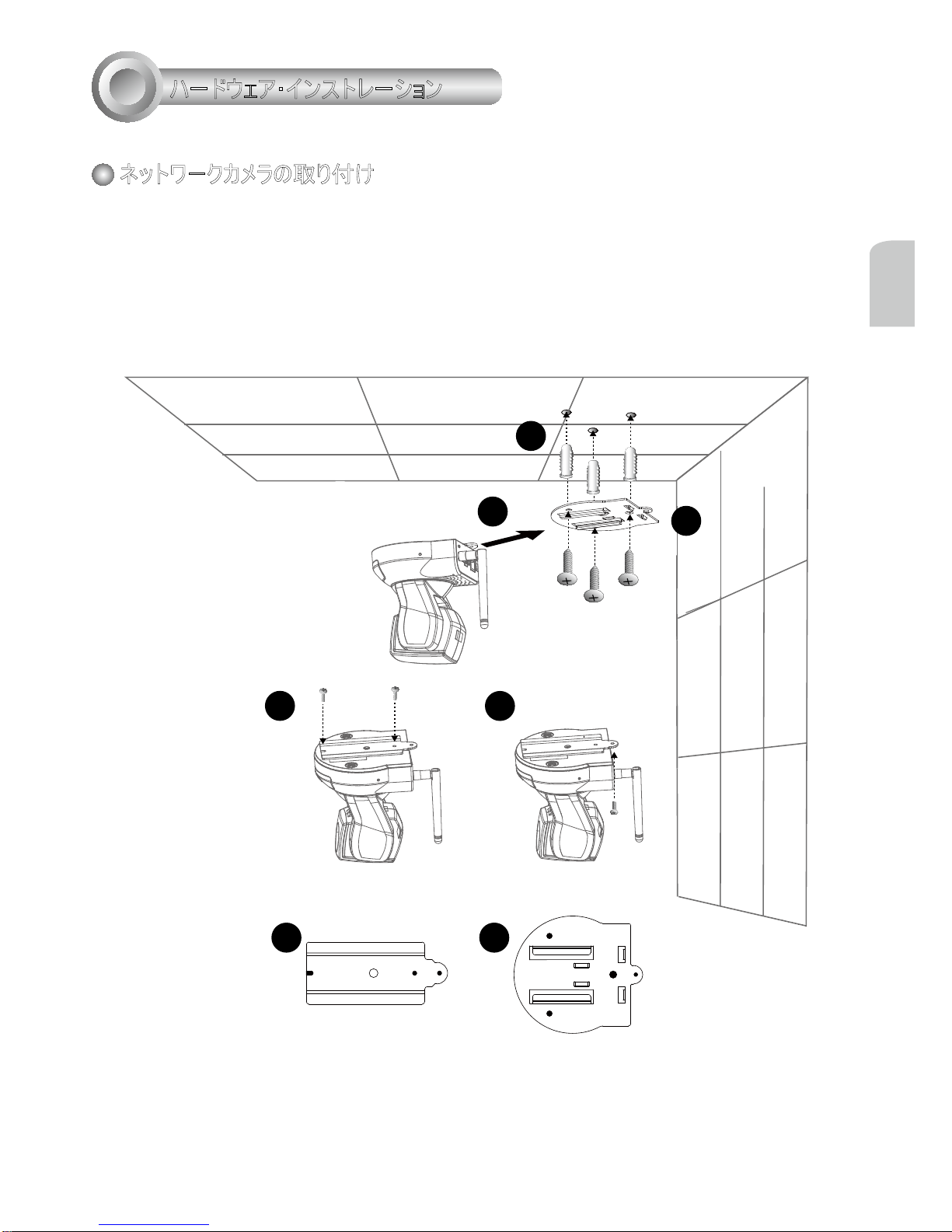 ハードウェア・インストレーション

ネットワークカメラの取り付け