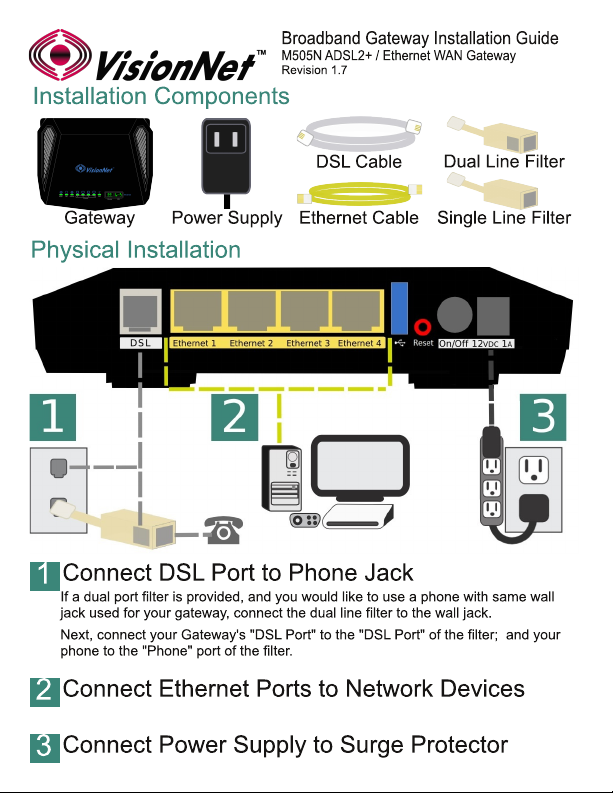 VisionNet™

Broadband Gateway Installation Guide
M505N ADSL2+ / Ethernet WAN Gateway
Revision 1.7

Installation Components

VisionNet

Gateway

Power Supply

DSL Cable

Ethernet Cable

Dual Line Filter

Single Line Filter

Physical Installation

DSL

Ethernet 1 Ethernet 2 Ethernet 3 Ethernet 4

Reset

On/Off 12VDC 1A

1

2

3

1 Connect DSL Port to Phone Jack

If a dual port filter is provided, and you would like to use a phone with same wall jack used for your gateway, connect the dual line filter to the wall jack.

Next, connect your Gateway's "DSL Port" to the "DSL Port" of the filter; and your phone to the "Phone" port of the filter.

2 Connect Ethernet Ports to Network Devices

3 Connect Power Supply to Surge Protector