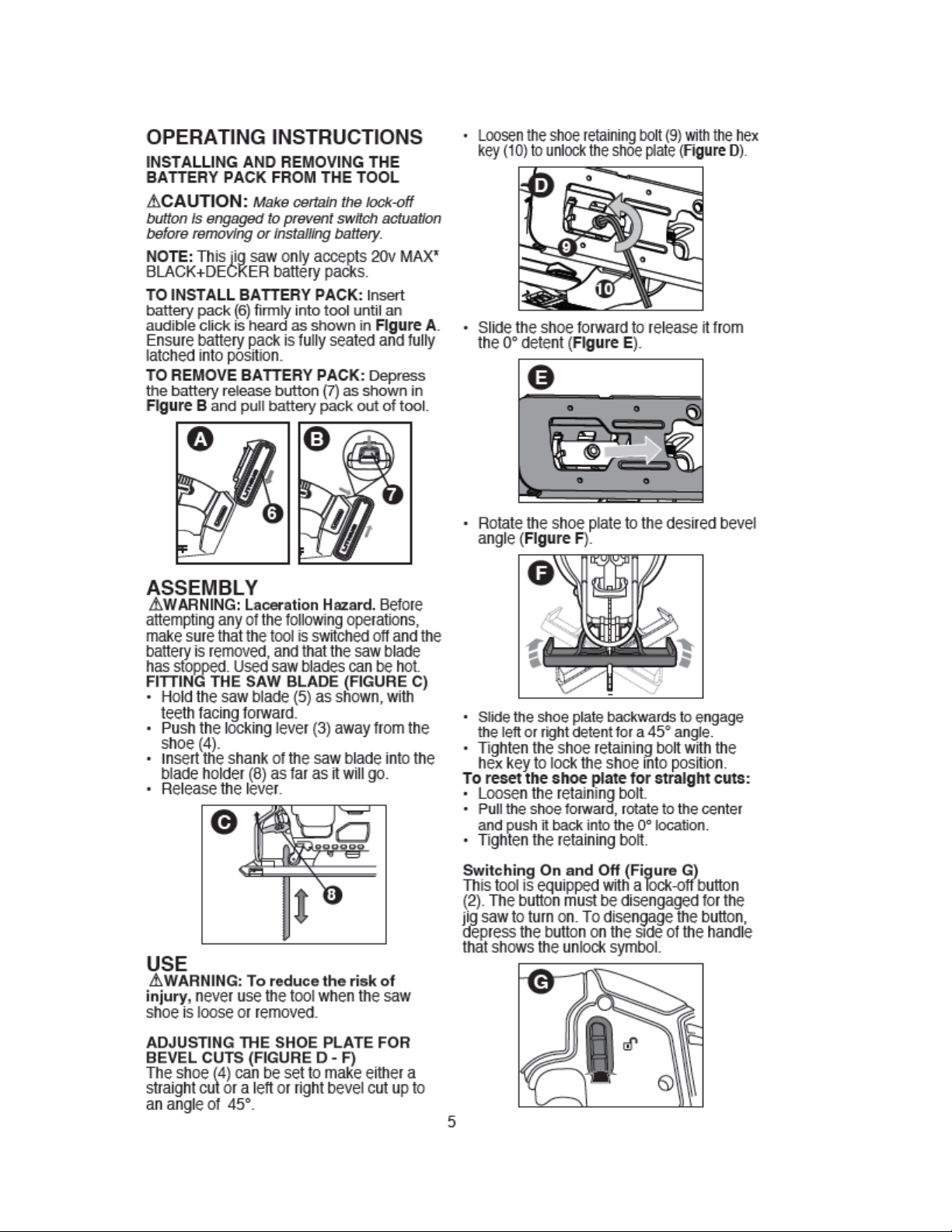 OPERATING INSTRUCTIONS

INSTALLING AND REMOVING THE BATTERY PACK FROM THE TOOL

⚠CAUTION: Make certain the lock-off button is engaged to prevent switch actuation before removing or installing battery.

NOTE: This jig saw only accepts 20v MAX* BLACK+DECKER battery packs.

TO INSTALL BATTERY PACK: Insert battery pack (6) firmly into tool until an audible click is heard as shown in Figure A. Ensure battery pack is fully seated and fully latched into position.

TO REMOVE BATTERY PACK: Depress the battery release button (7) as shown in Figure B and pull battery pack out of tool.

A 6 B 7

ASSEMBLY
⚠WARNING: Laceration Hazard. Before attempting any of the following operations, make sure that the tool is switched off and the battery is removed, and that the saw blade has stopped. Used saw blades can be hot.
FITTING THE SAW BLADE (FIGURE C)
• Hold the saw blade (5) as shown, with teeth facing forward.
• Push the locking lever (3) away from the shoe (4).
• Insert the shank of the saw blade into the blade holder (8) as far as it will go.
• Release the lever.

C 8

USE
⚠WARNING: To reduce the risk of injury, never use the tool when the saw shoe is loose or removed.

ADJUSTING THE SHOE PLATE FOR BEVEL CUTS (FIGURE D - F)
The shoe (4) can be set to make either a straight cut or a left or right bevel cut up to an angle of 45°.

• Loosen the shoe retaining bolt (9) with the hex key (10) to unlock the shoe plate (Figure D).

D 9 10

• Slide the shoe forward to release it from the 0° detent (Figure E).

E

• Rotate the shoe plate to the desired bevel angle (Figure F).

F

• Slide the shoe plate backwards to engage the left or right detent for a 45° angle.
• Tighten the shoe retaining bolt with the hex key to lock the shoe into position.
To reset the shoe plate for straight cuts:
• Loosen the retaining bolt.
• Pull the shoe forward, rotate to the center and push it back into the 0° location.
• Tighten the retaining bolt.

Switching On and Off (Figure G)
This tool is equipped with a lock-off button (2). The button must be disengaged for the jig saw to turn on. To disengage the button, depress the button on the side of the handle that shows the unlock symbol.

G

5