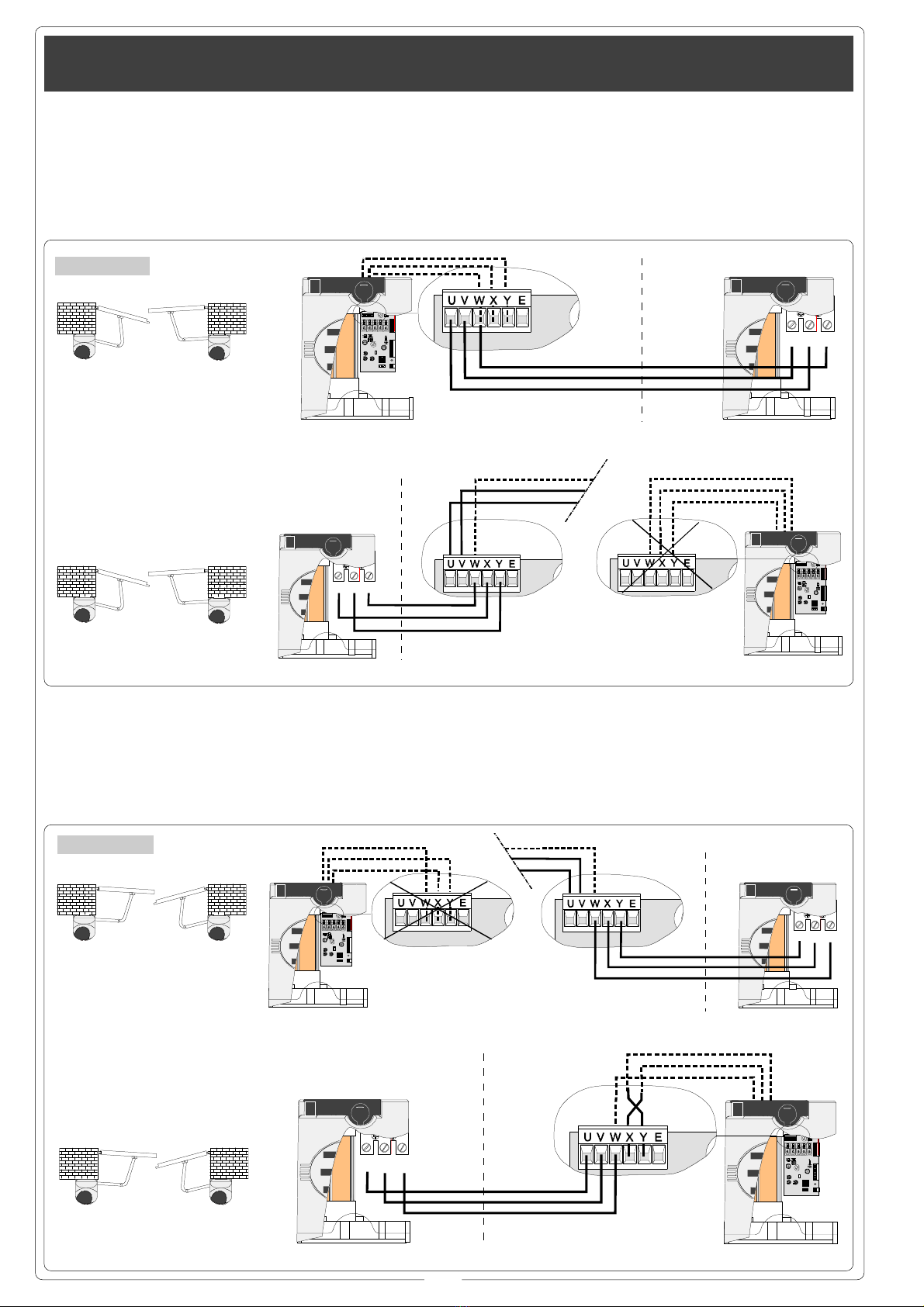 U V W X Y E

U V W X Y E

U V W X Y E

U V W X Y E

U V W X Y E

U V W X Y E