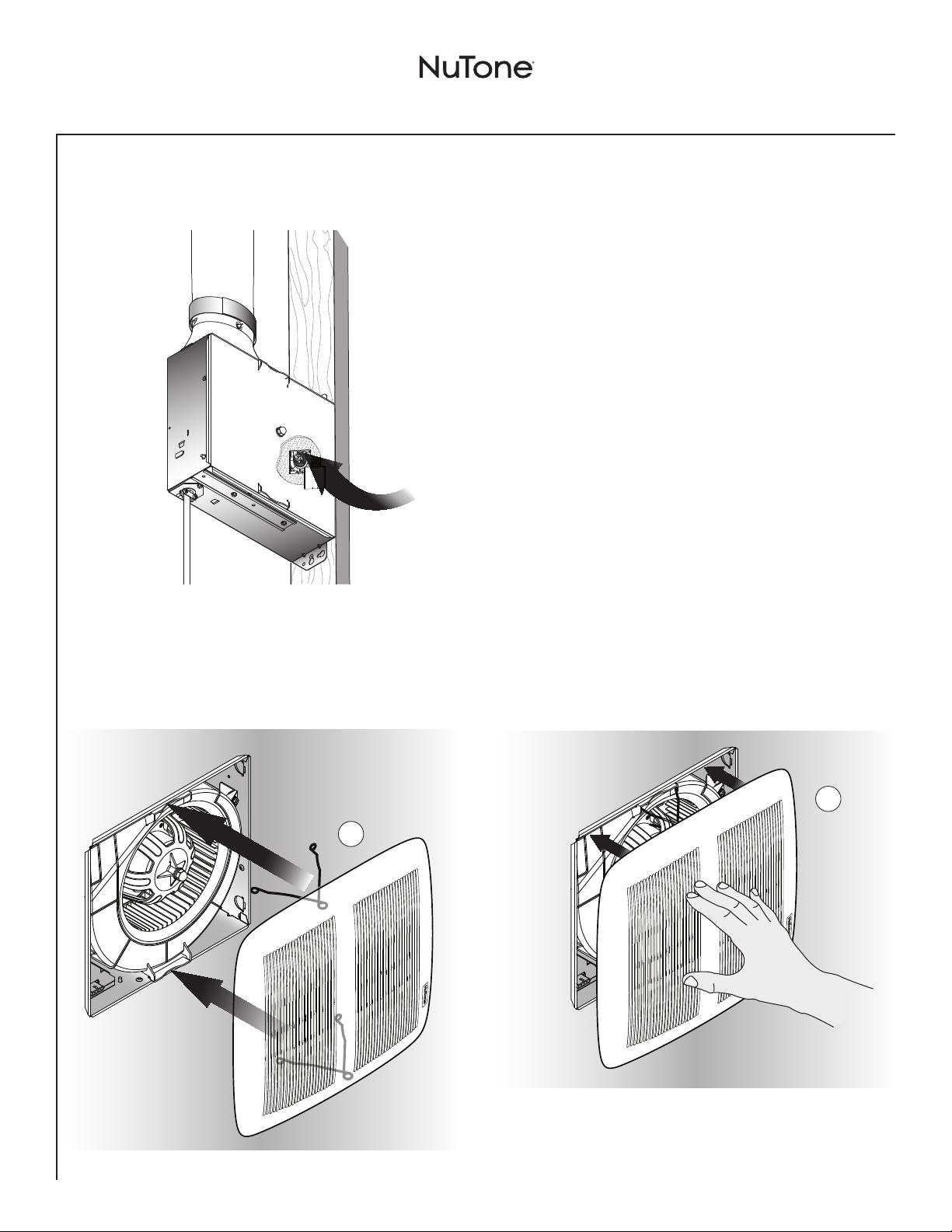 NuTone