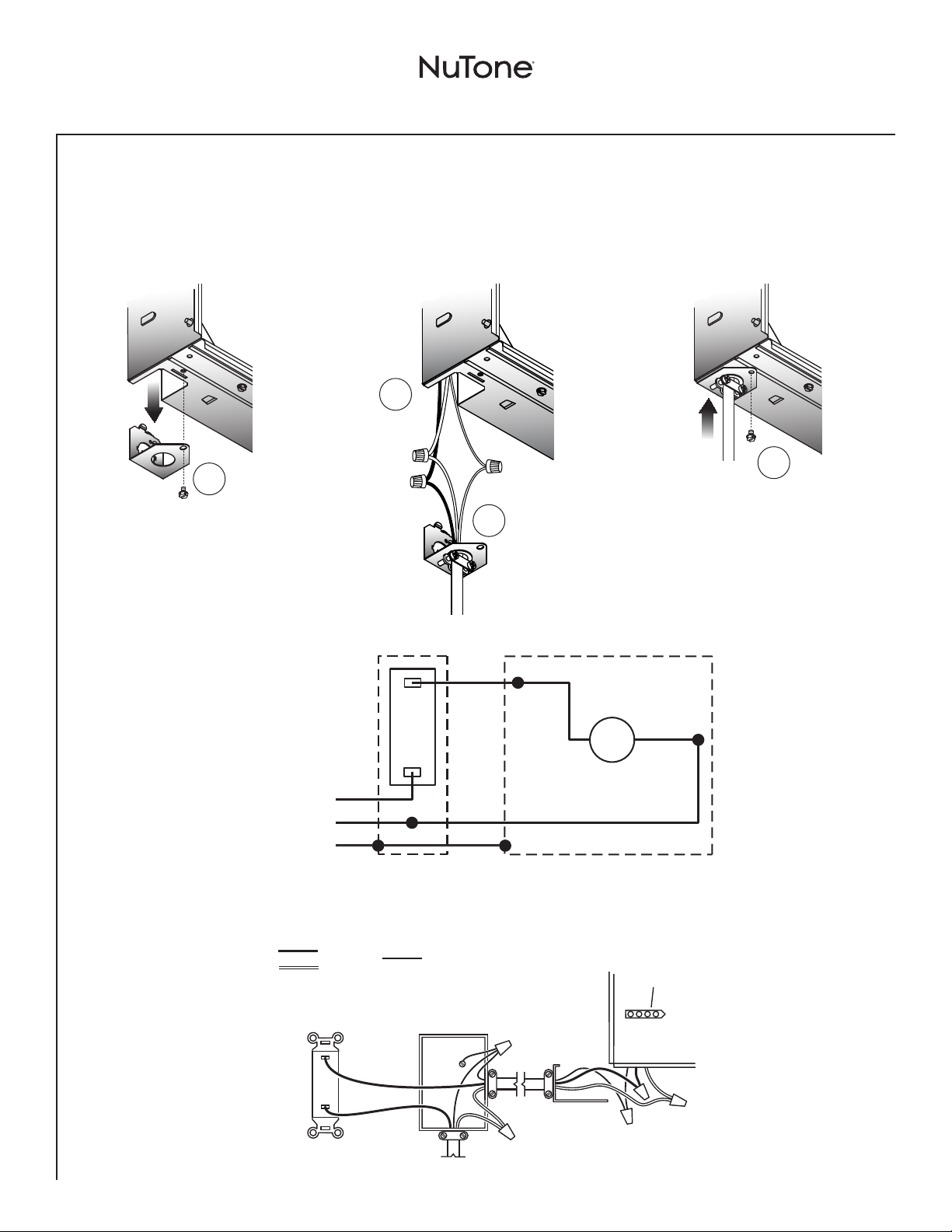 NuTone