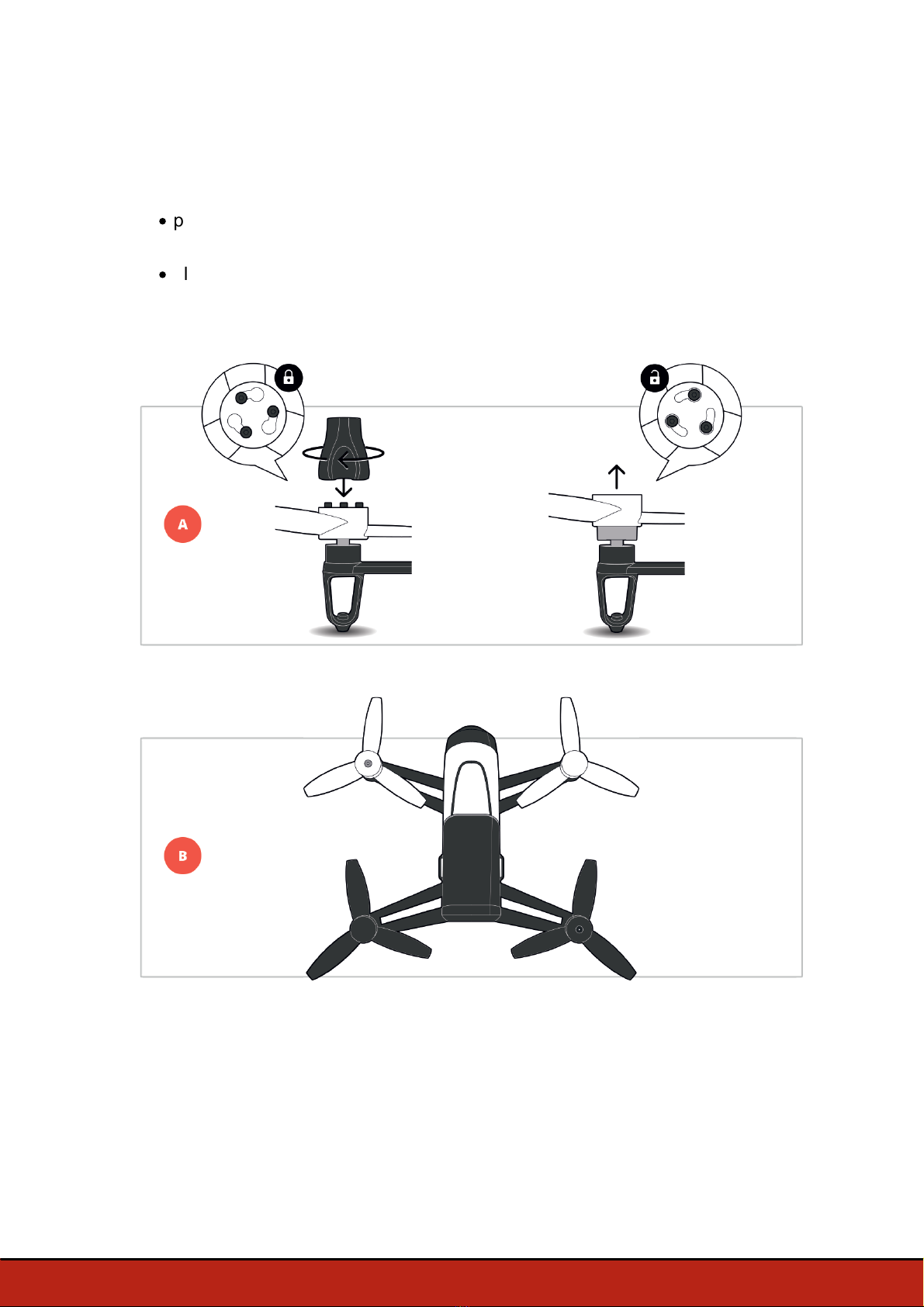 • p

• l

A

B