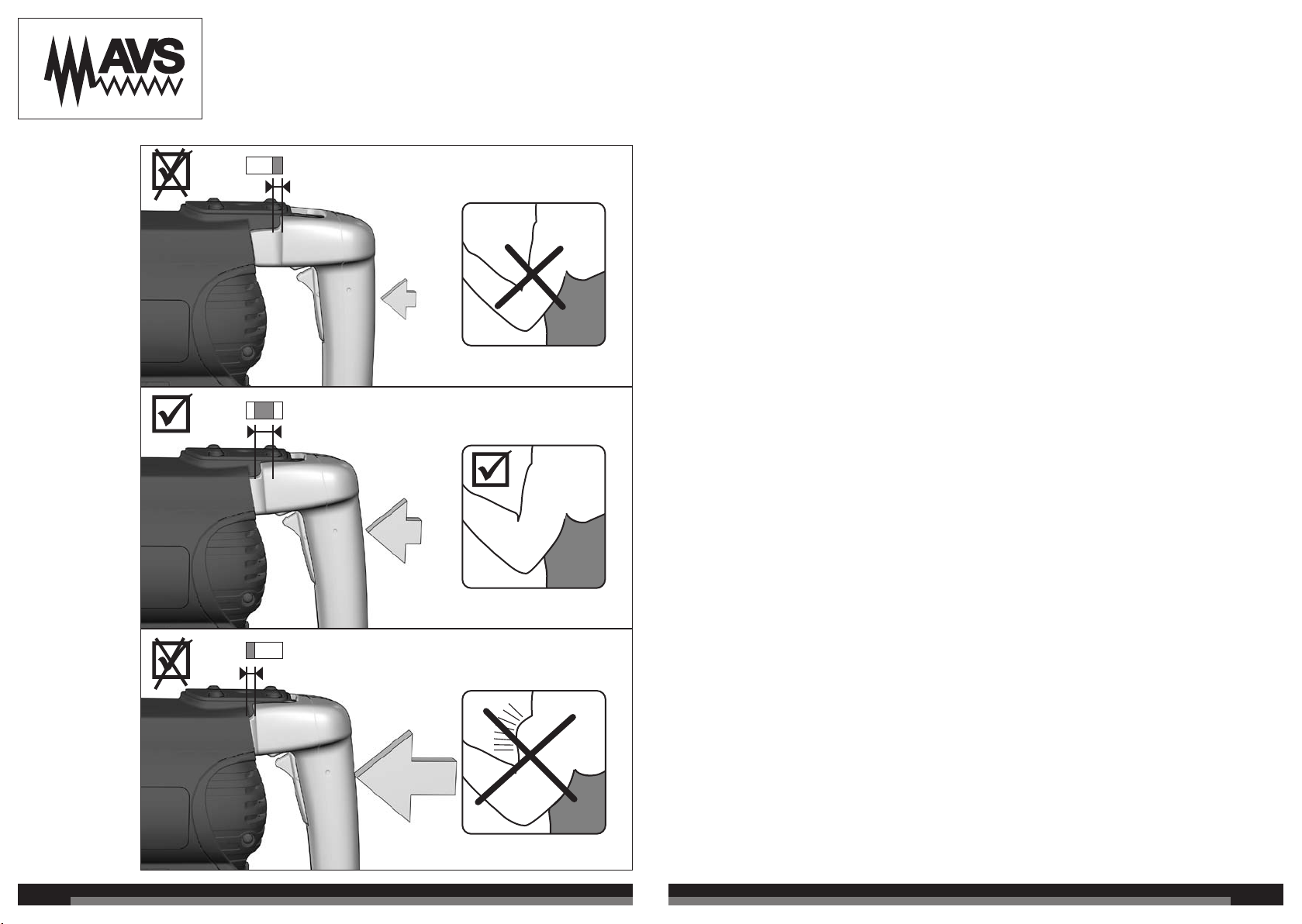 AVS