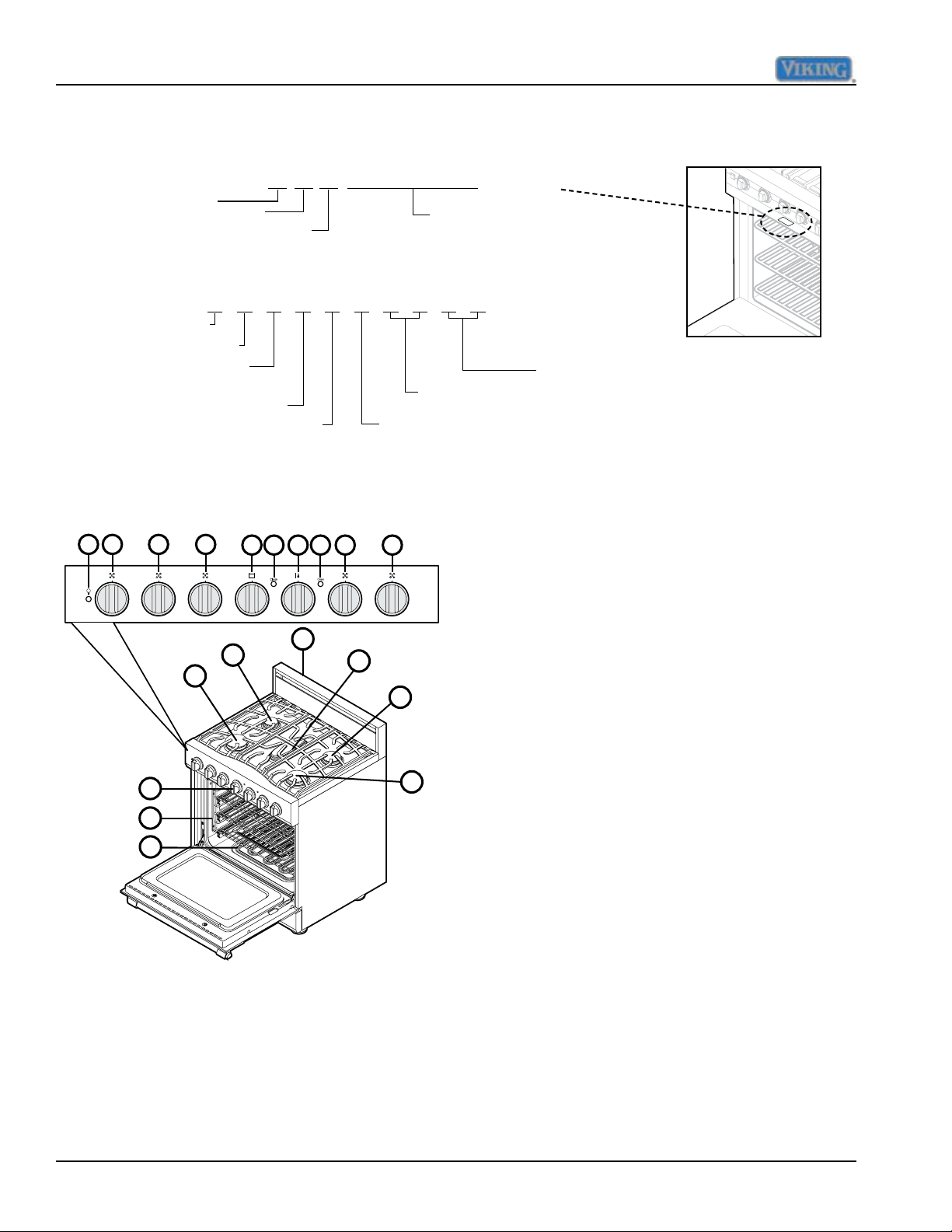 VIKING