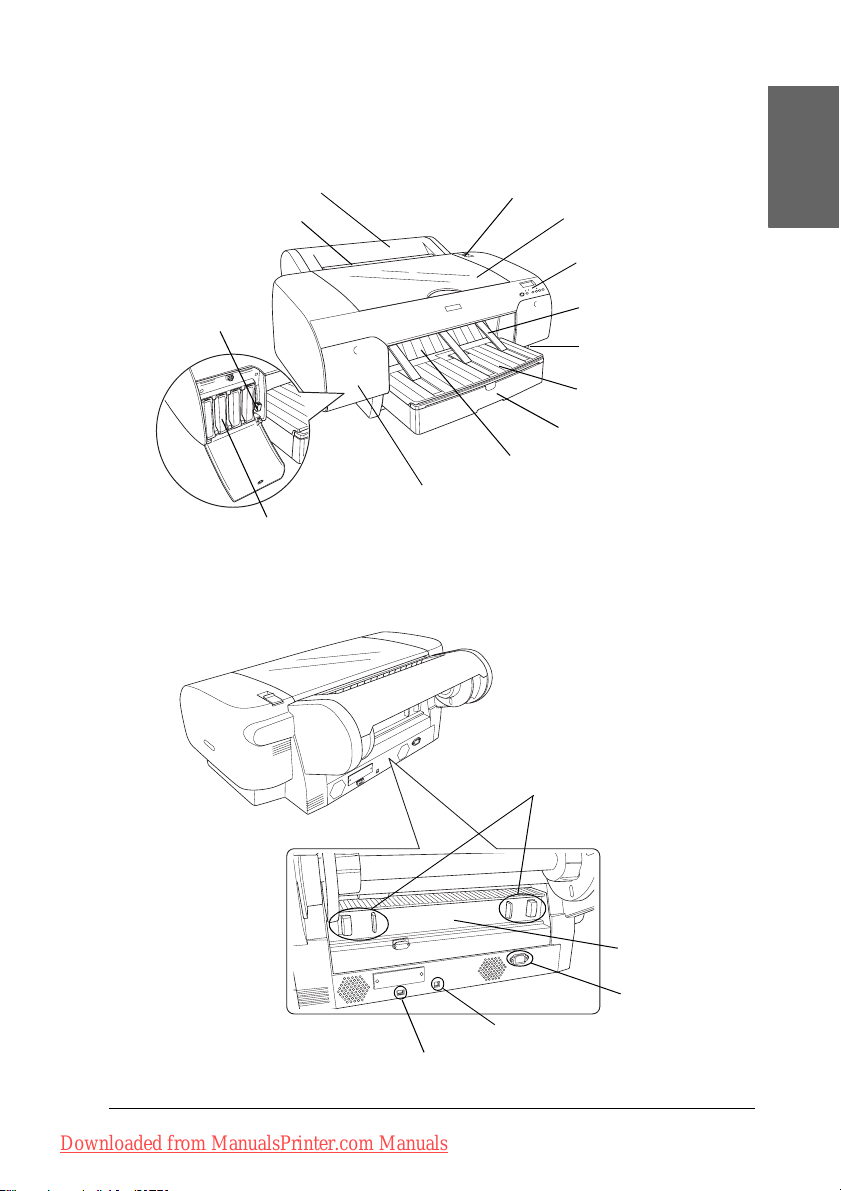 Downloaded from ManualsPrinter.com Manuals