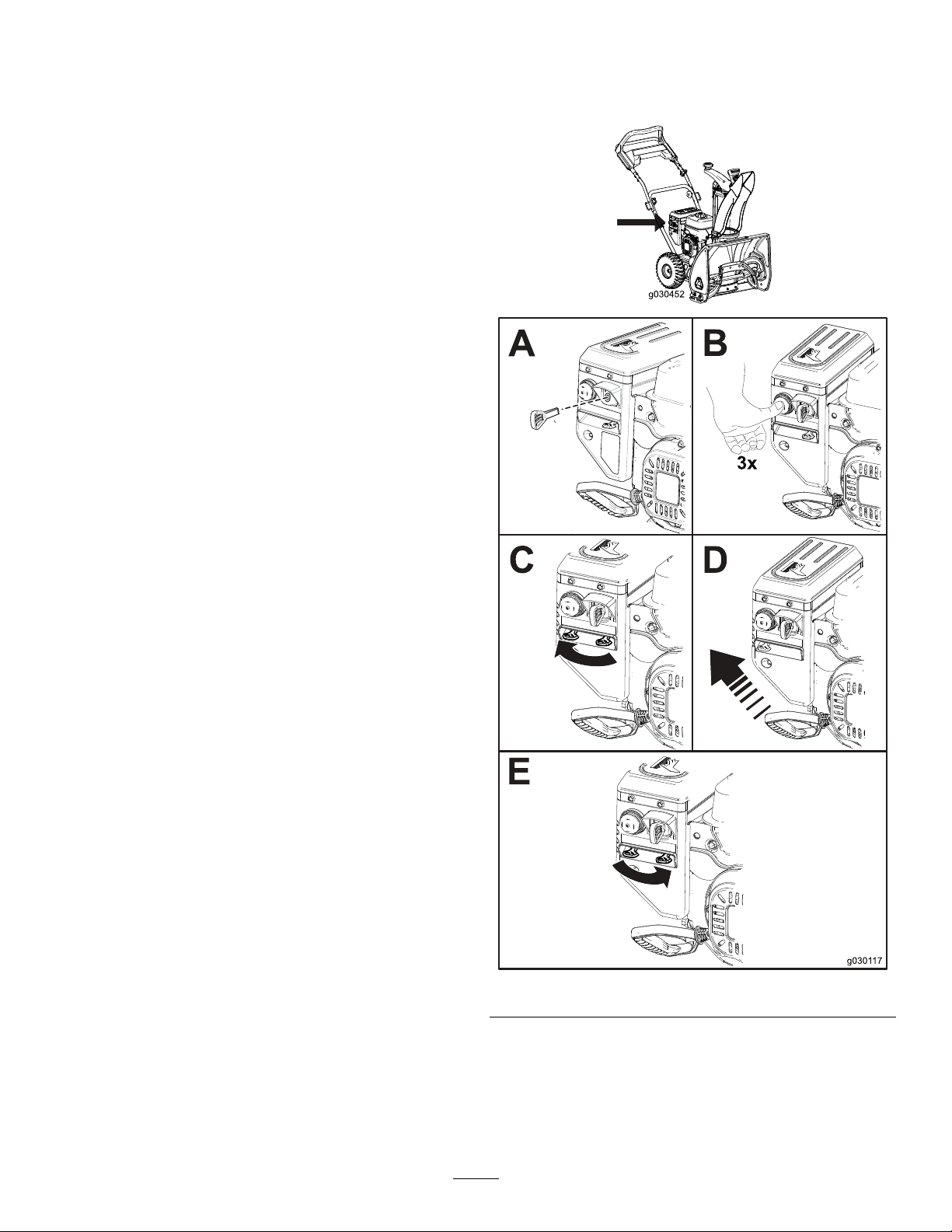 g030452

A

B

3x

C

D

E

g030117