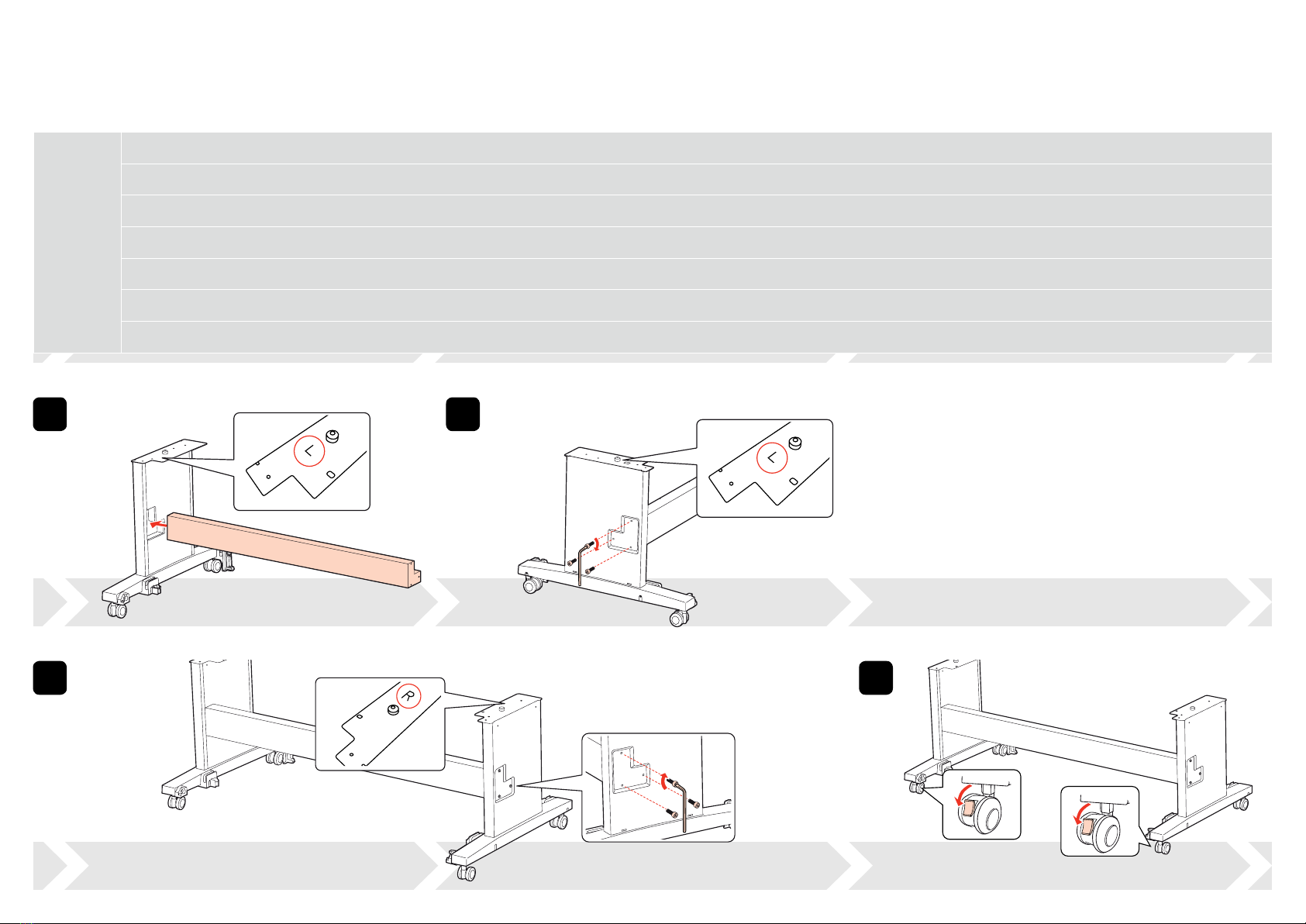 L

L

R