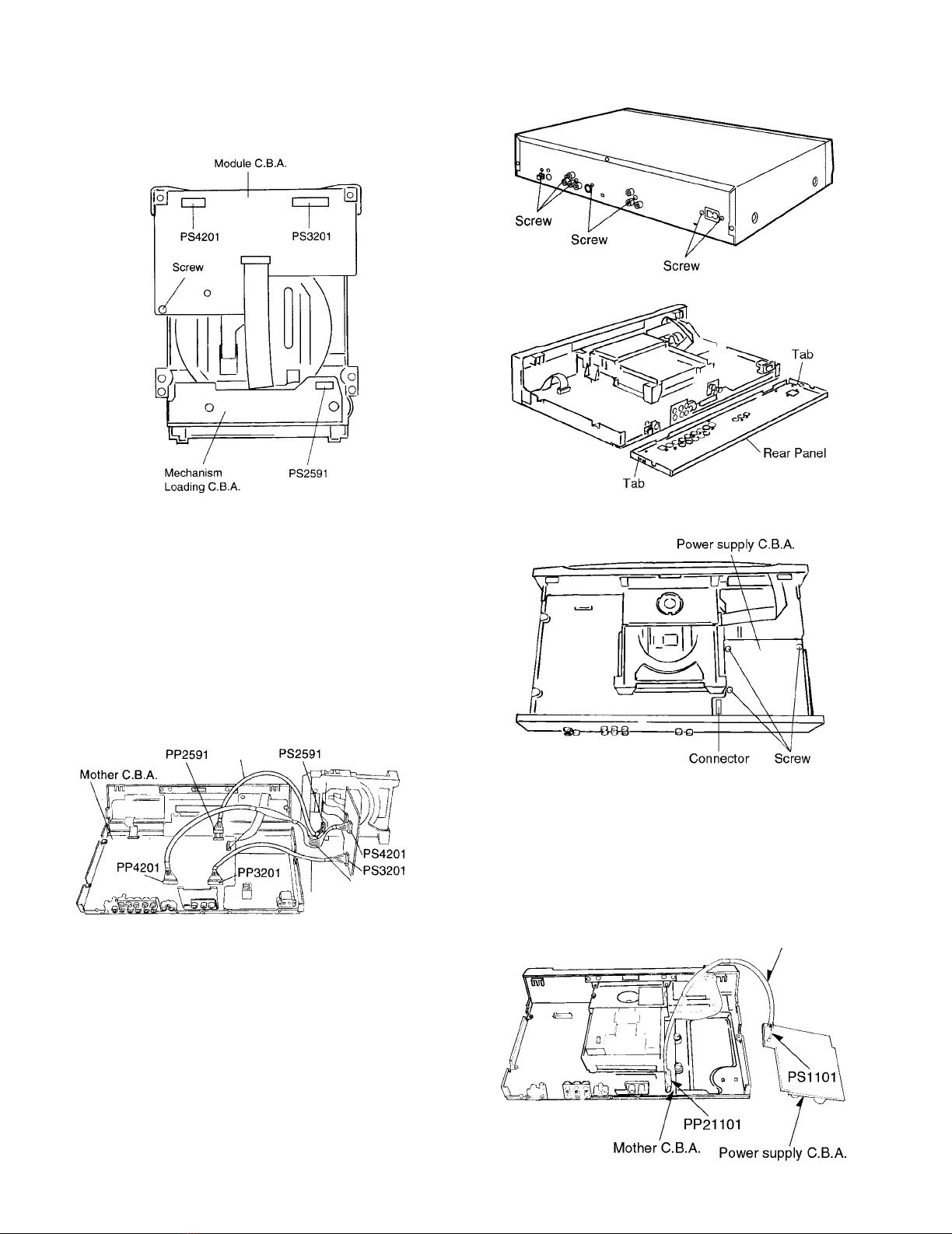 Module C.B.A.

PS4201

PS3201

Screw

Mechanism Loading C.B.A.

PS2591

PP2591

PS2591

Mother C.B.A.

PP4201

PP3201

PS4201

PS3201

Screw

Screw

Screw

Tab

Rear Panel

Tab

Power supply C.B.A.

Connector

Screw

PS1101

PP21101

Mother C.B.A.

Power supply C.B.A.