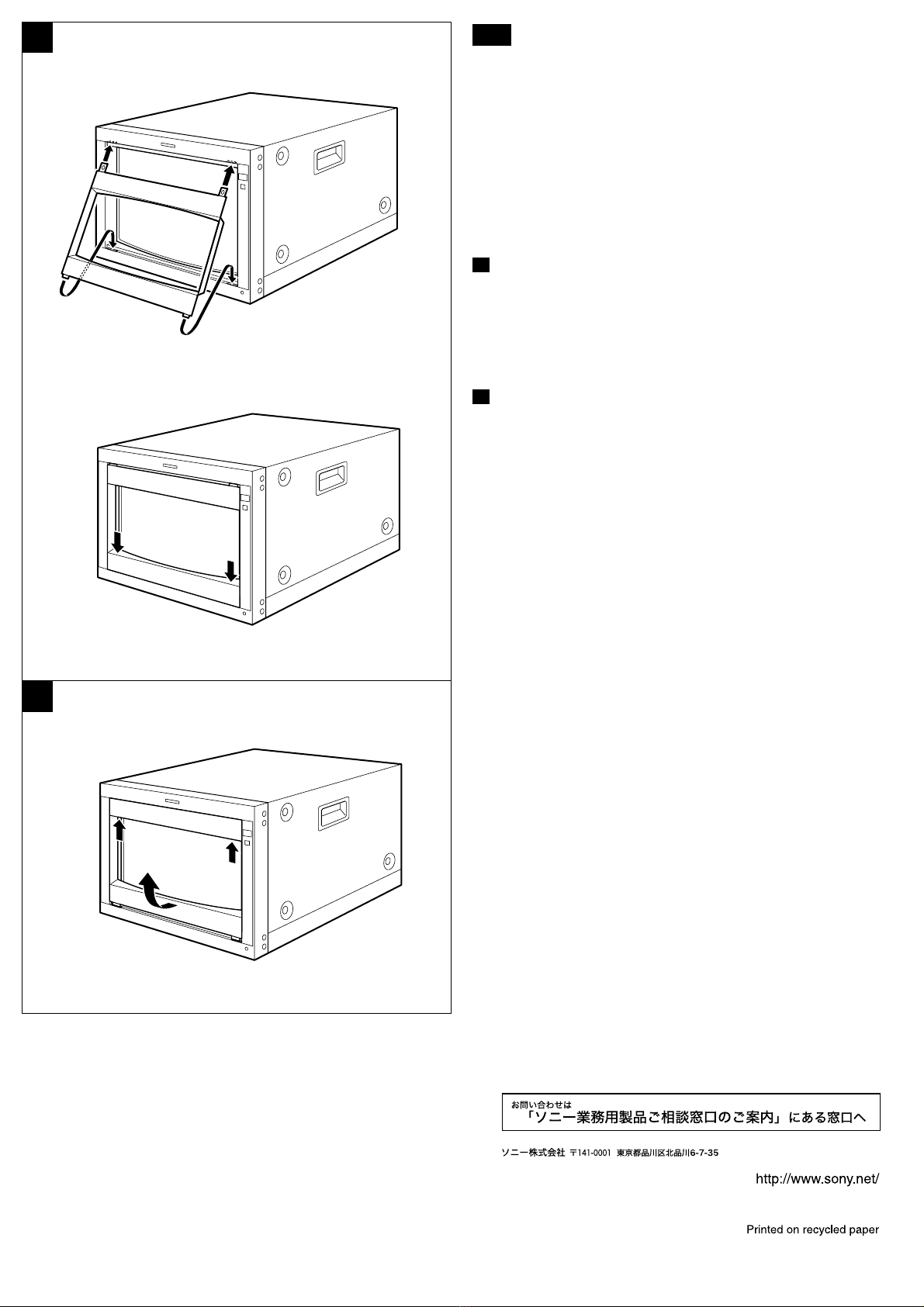 お問い合わせは
「ソニー業務用製品ご相談窓口のご案内」にある窓口へ

ソニー株式会社 〒141-0001 東京都品川区北品川6-7-35

http://www.sony.net/

Printed on recycled paper