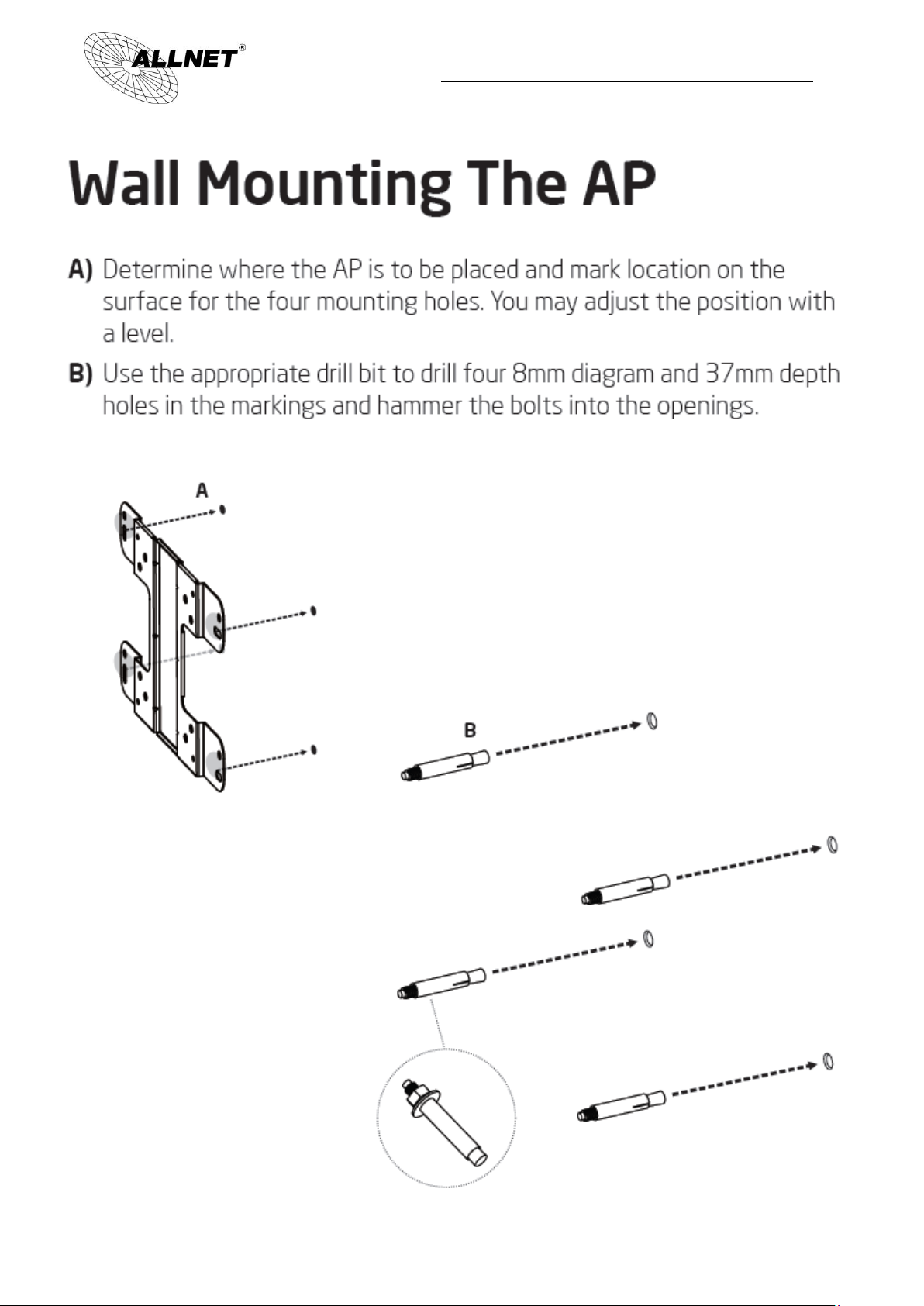 ALLNET®

Wall Mounting The AP

A) Determine where the AP is to be placed and mark location on the surface for the four mounting holes. You may adjust the position with a level.

B) Use the appropriate drill bit to drill four 8mm diagram and 37mm depth holes in the markings and hammer the bolts into the openings.

A

B