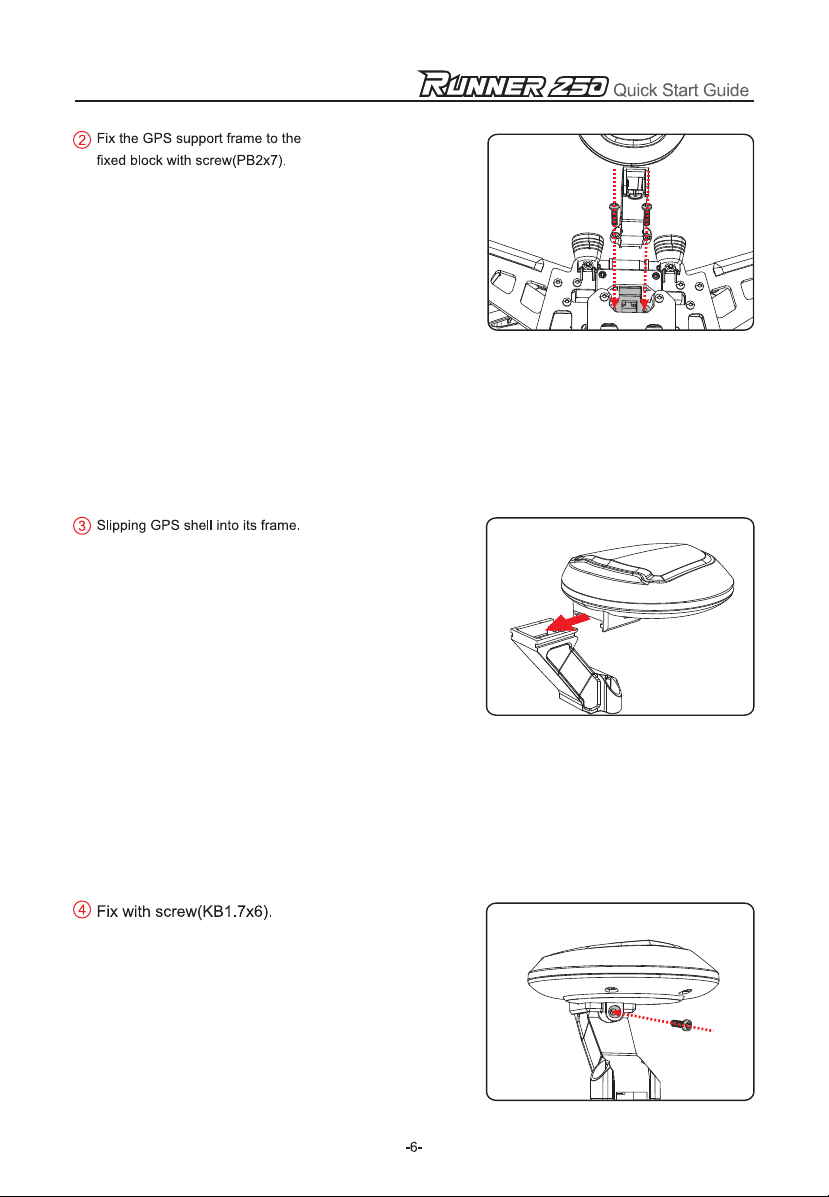 RUNNER 250 Quick Start Guide

2 Fix the GPS support frame to the fixed block with screw(PB2x7).

3 Slipping GPS shell into its frame.

4 Fix with screw(KB1.7x6).

-6-