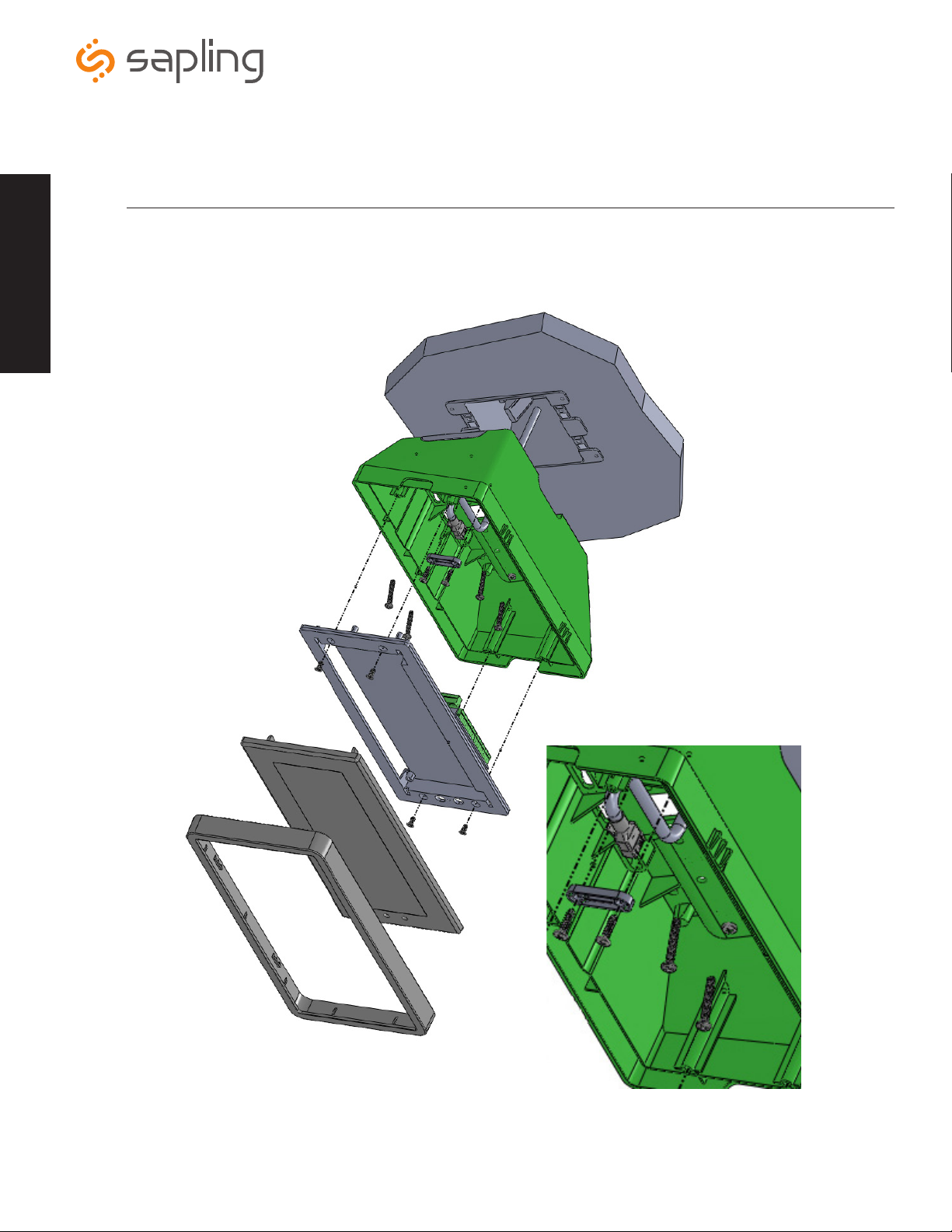 sapling